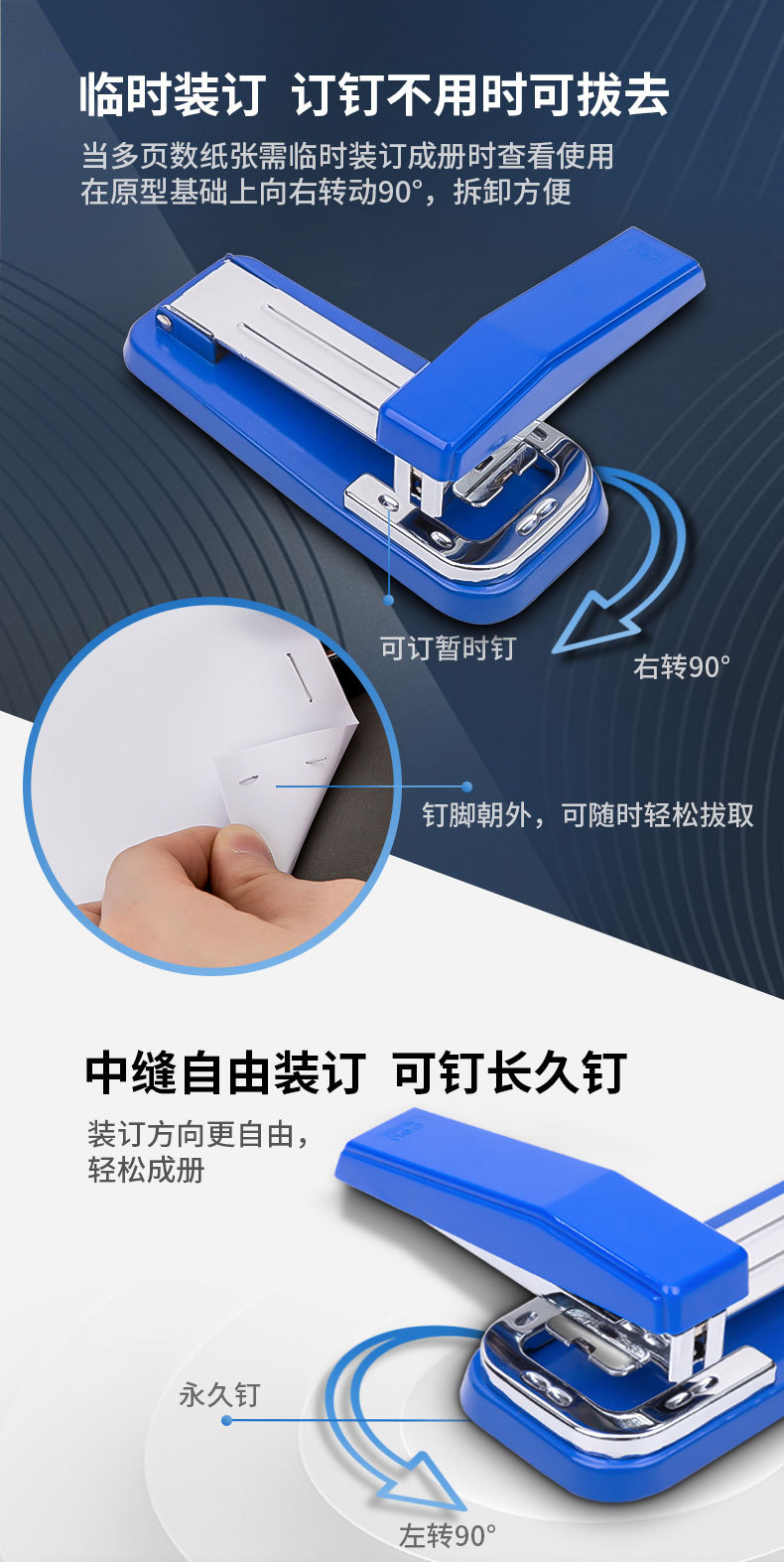 临时装订 订钉不用时可拔去

当多页数纸张需临时装订成册时查看使用
在原型基础上向右转动90°，拆卸方便

可订暂时钉

右转90°

钉脚朝外，可随时轻松拔取

中缝自由装订 可钉长久钉

装订方向更自由，
轻松成册

永久钉

左转90°