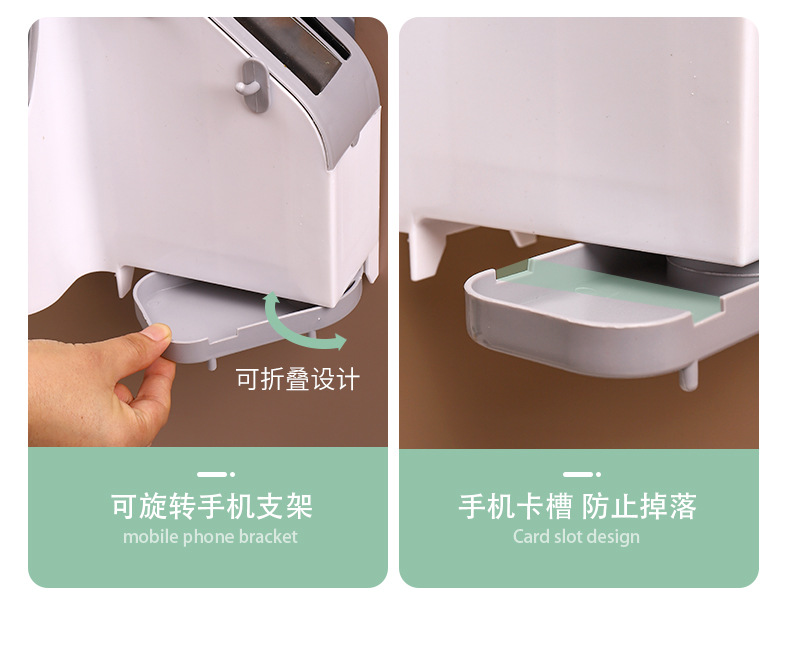 可折叠设计

可旋转手机支架
mobile phone bracket

手机卡槽 防止掉落
Card slot design