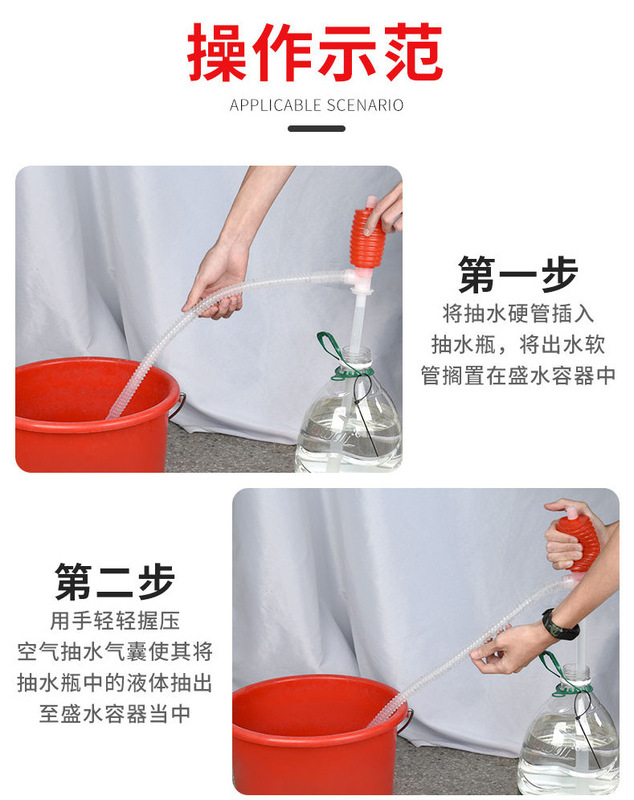 操作示范

APPLICABLE SCENARIO

第一步

将抽水硬管插入抽水瓶，将出水软管搁置在盛水容器中

第二步

用手轻轻握压空气抽水气囊使其将抽水瓶中的液体抽出至盛水容器当中