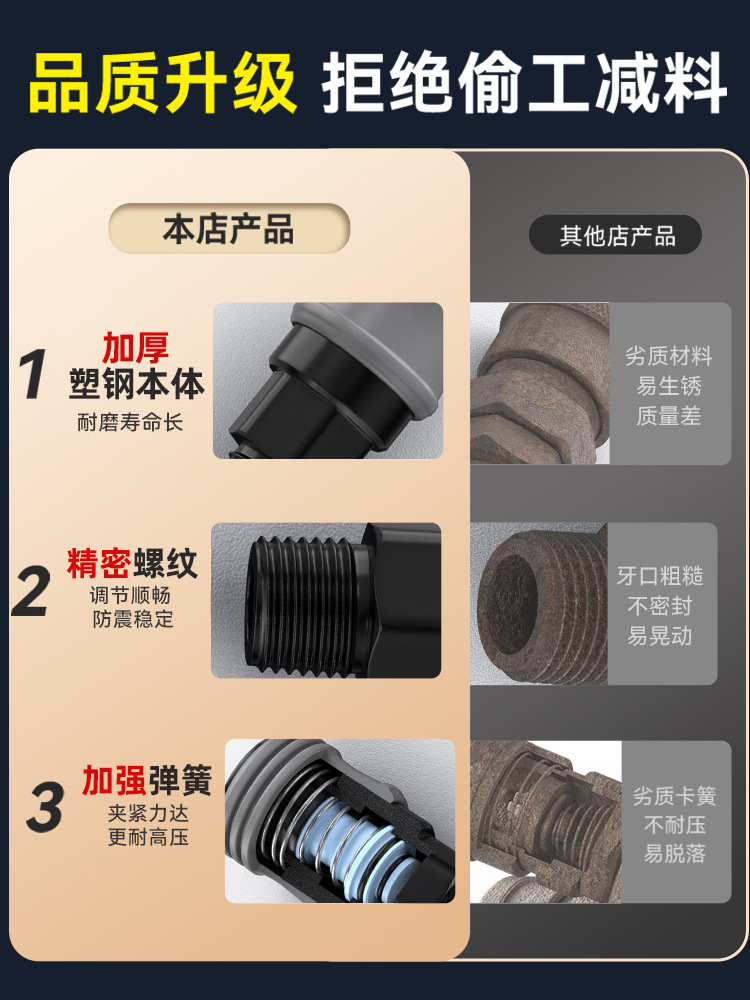 品质升级 拒绝偷工减料

本店产品

其他店产品

1 加厚 塑钢本体
耐磨寿命长

劣质材料
易生锈
质量差

2 精密螺纹
调节顺畅
防震稳定

牙口粗糙
不密封
易晃动

3 加强弹簧
夹紧力达
更耐高压

劣质卡簧
不耐压
易脱落