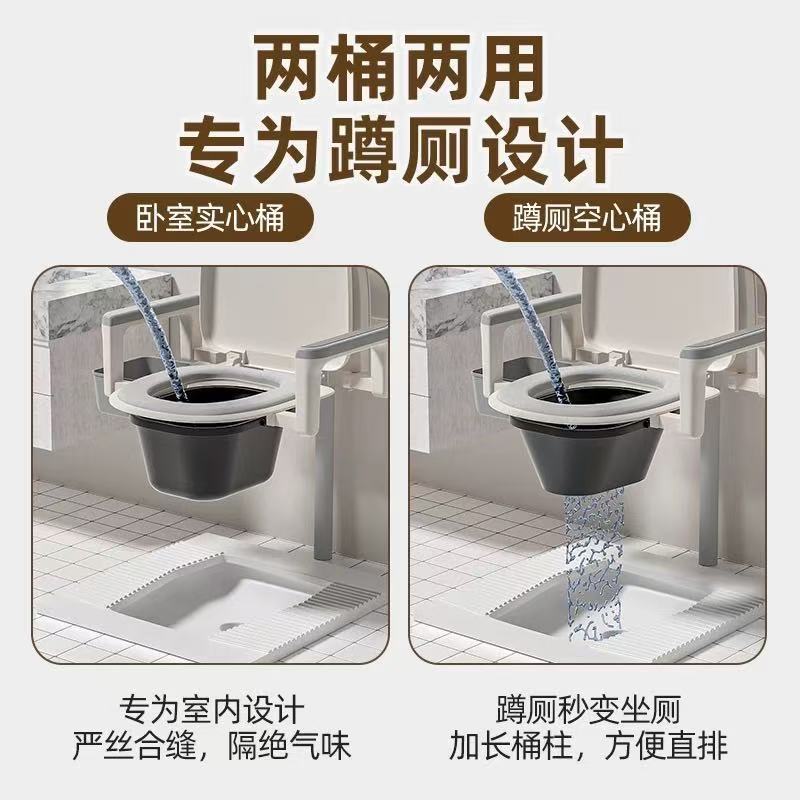 两桶两用
专为蹲厕设计

卧室实心桶

专为室内设计
严丝合缝，隔绝气味

蹲厕空心桶

蹲厕秒变坐厕
加长桶柱，方便直排