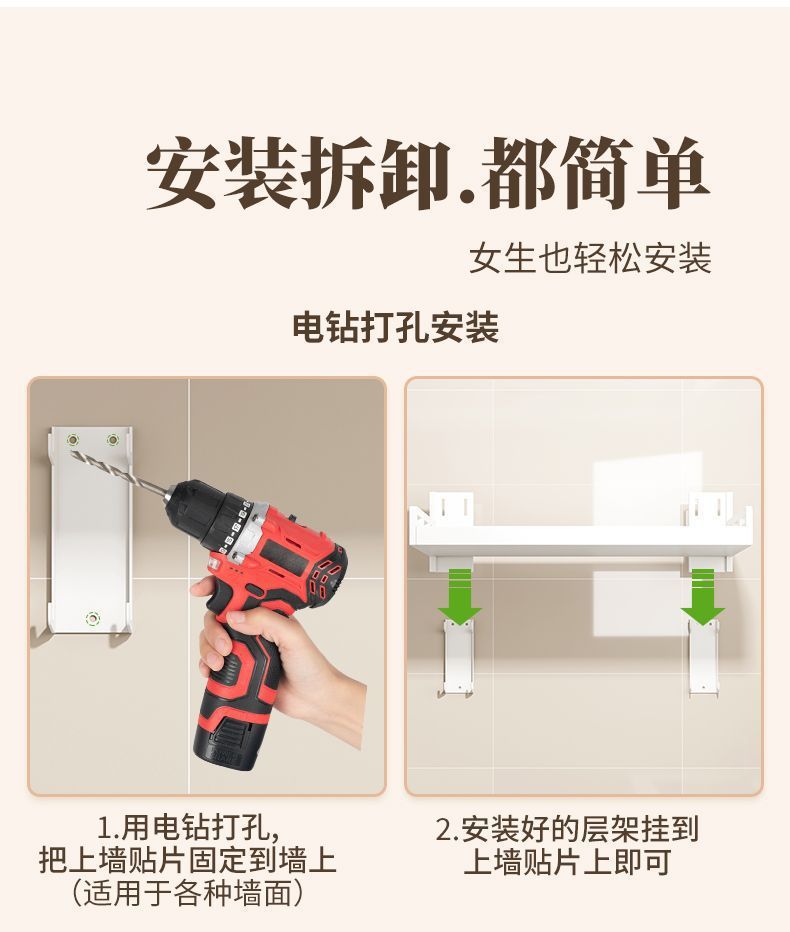 安装拆卸.都简单

女生也轻松安装

电钻打孔安装

1.用电钻打孔,
把上墙贴片固定到墙上
(适用于各种墙面)

2.安装好的层架挂到
上墙贴片上即可