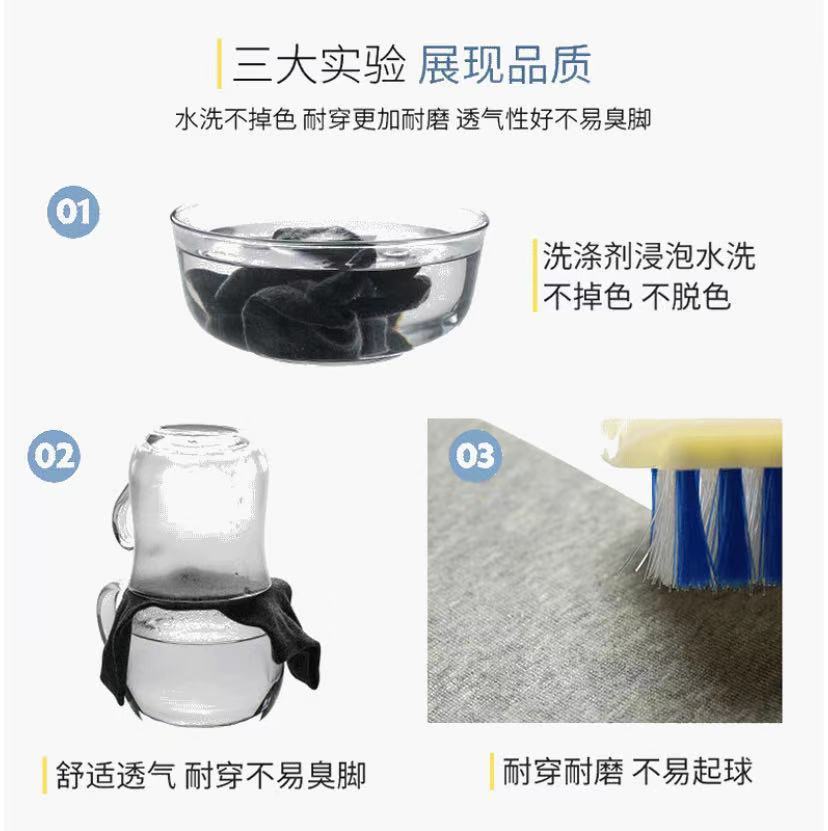 三大实验 展现品质

水洗不掉色 耐穿更加耐磨 透气性好不易臭脚

01

洗涤剂浸泡水洗
不掉色 不脱色

02

03

舒适透气 耐穿不易臭脚

耐穿耐磨 不易起球