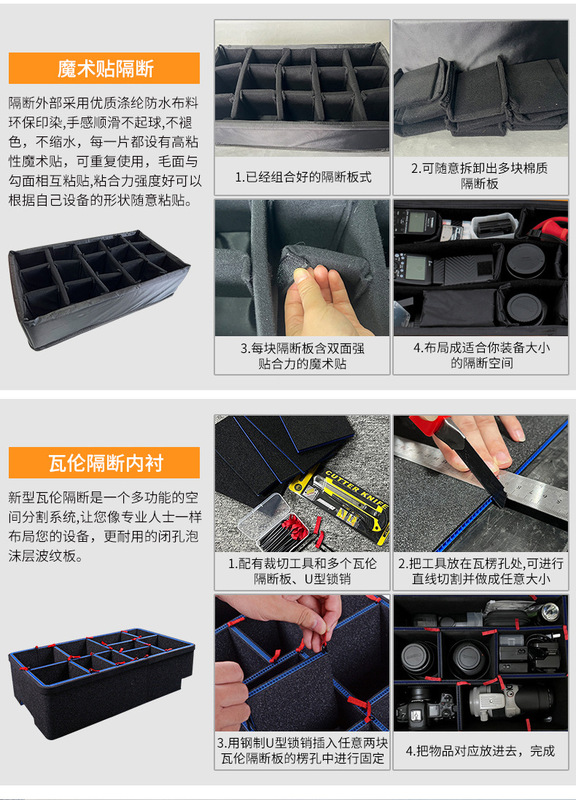 魔术贴隔断

隔断外部采用优质涤纶防水布料环保印染，手感顺滑不起球，不褪色，不缩水，每一片都设有高粘性魔术贴，可重复使用，毛面与勾面相互粘贴，粘合力强度好可以根据自己设备的形状随意粘贴。

1.已经组合好的隔断板式

2.可随意拆卸出多块棉质隔断板

3.每块隔断板含双面强贴合力的魔术贴

4.布局成适合你装备大小的隔断空间

瓦伦隔断内衬

新型瓦伦隔断是一个多功能的空间分割系统，让您像专业人士一样布局您的设备，更耐用的闭孔泡沫层波纹板。

CUTTER KNIFE

1.配有裁切工具和多个瓦伦隔断板、U型锁销

2.把工具放在瓦楞孔处，可进行直线切割并做成任意大小

3.用钢制U型锁销插入任意两块瓦伦隔断板的楞孔中进行固定

4.把物品对应放进去，完成