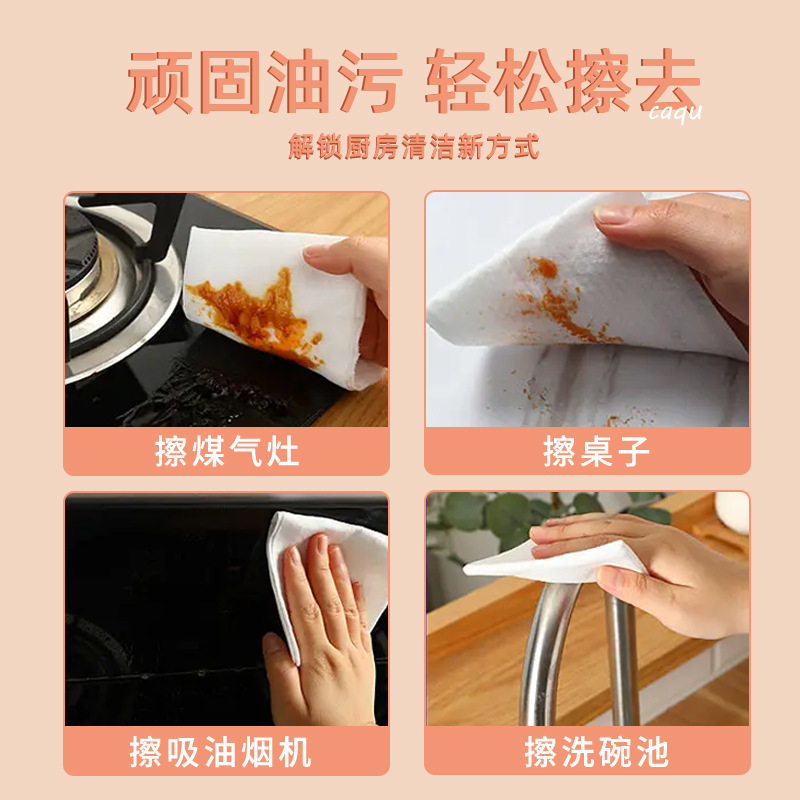 顽固油污 轻松擦去
caqu
解锁厨房清洁新方式

擦煤气灶

擦桌子

擦吸油烟机

擦洗碗池