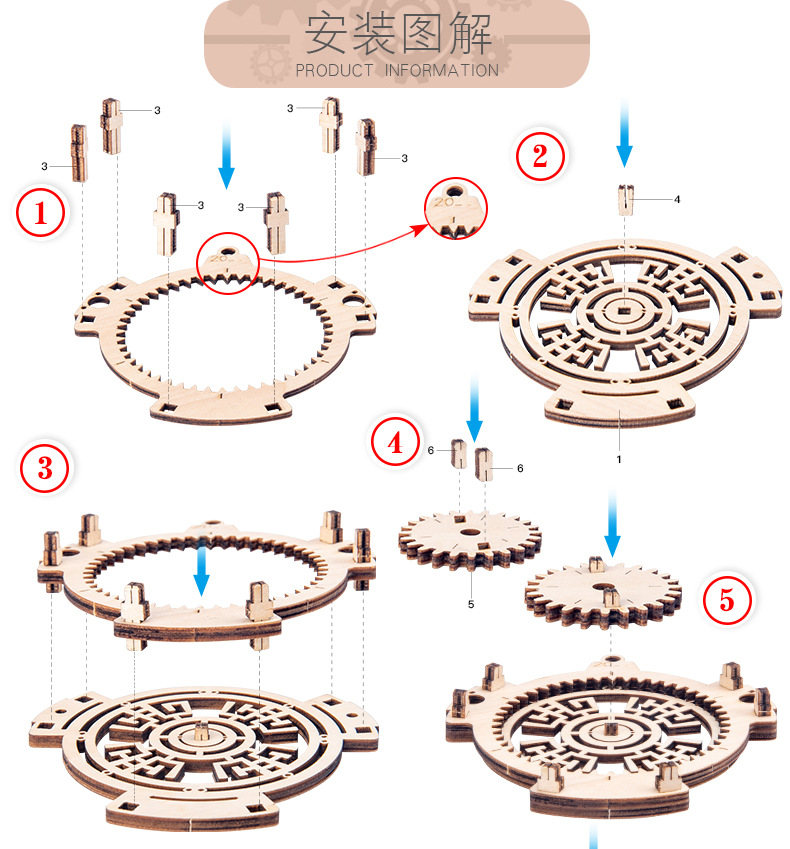 安装图解
PRODUCT INFORMATION

1
3
3
3
3
3
3
20
20

2
4
1

3

4
6
6
5

5