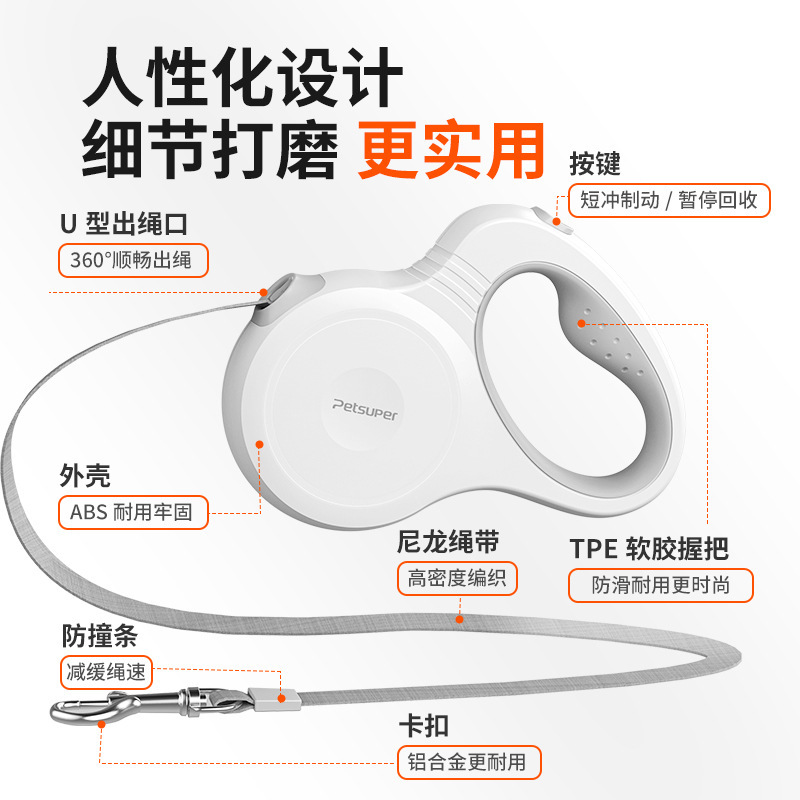 人性化设计
细节打磨 更实用

按键
短冲制动 / 暂停回收

U 型出绳口
360°顺畅出绳

Petsuper

外壳
ABS 耐用牢固

尼龙绳带
高密度编织

TPE 软胶握把
防滑耐用更时尚

防撞条
减缓绳速

卡扣
铝合金更耐用