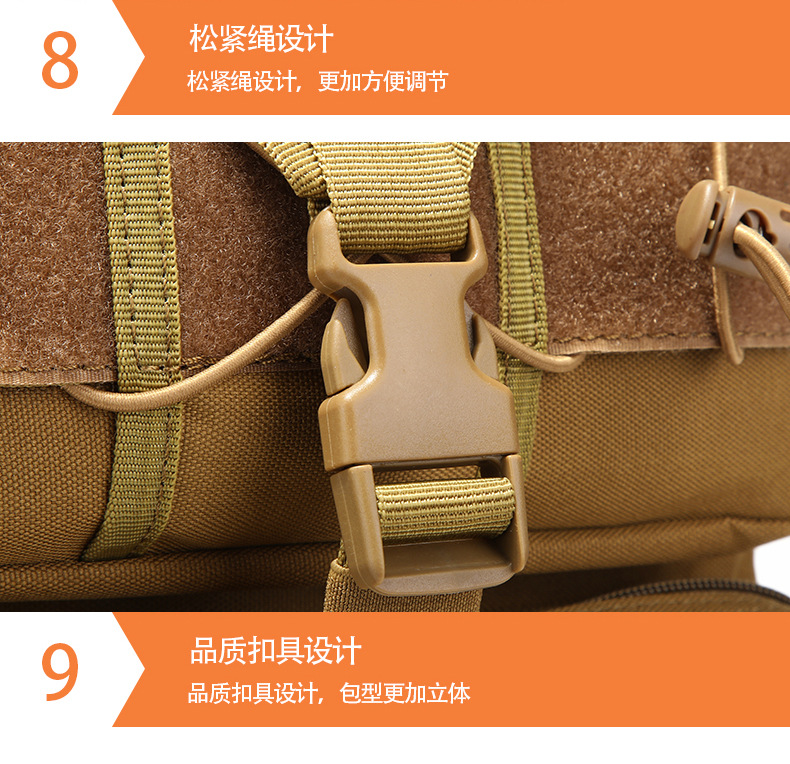 8

松紧绳设计

松紧绳设计，更加方便调节

9

品质扣具设计

品质扣具设计，包型更加立体