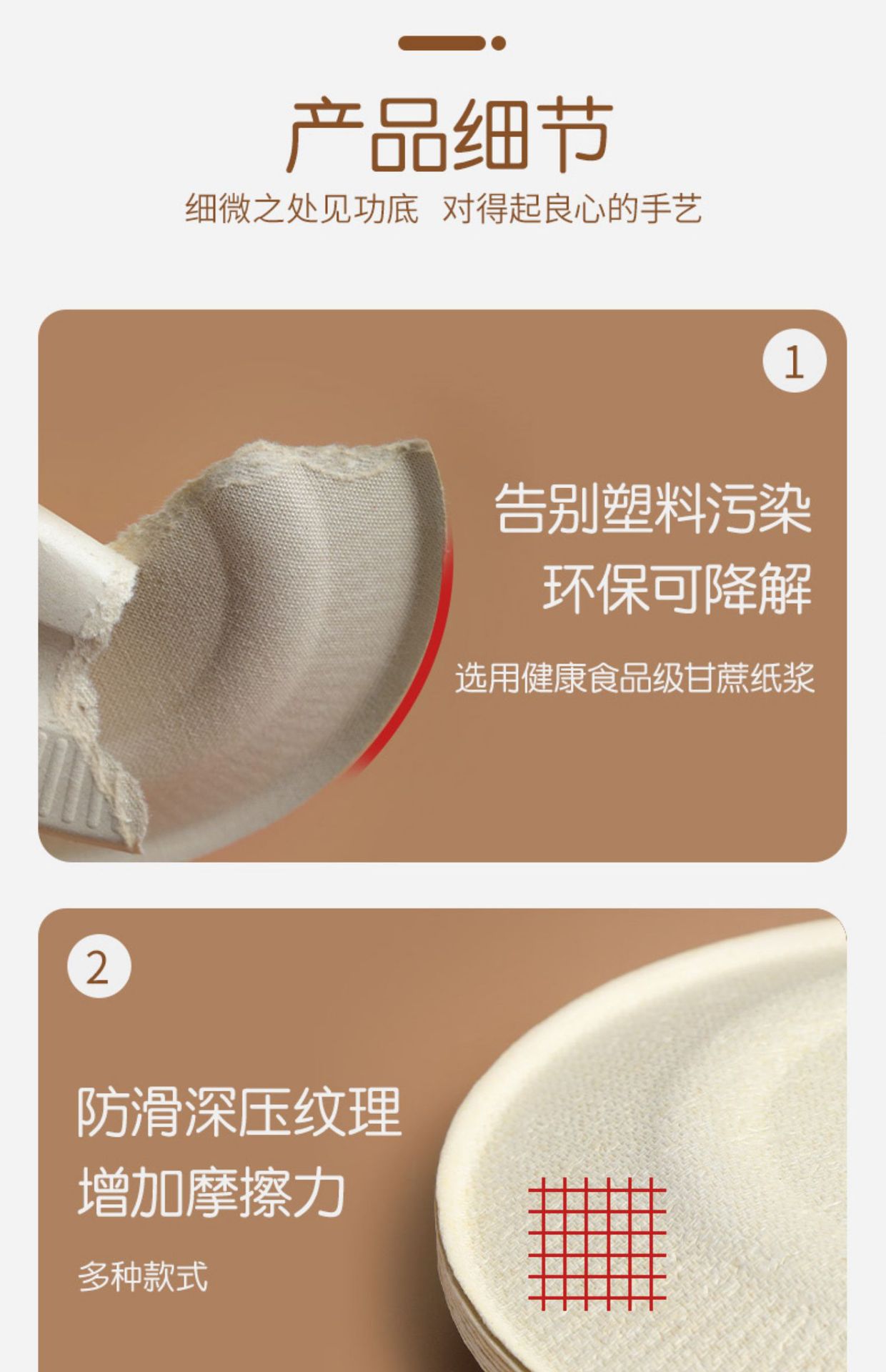 产品细节

细微之处见功底 对得起良心的手艺

1

告别塑料污染
环保可降解

选用健康食品级甘蔗纸浆

2

防滑深压纹理
增加摩擦力

多种款式