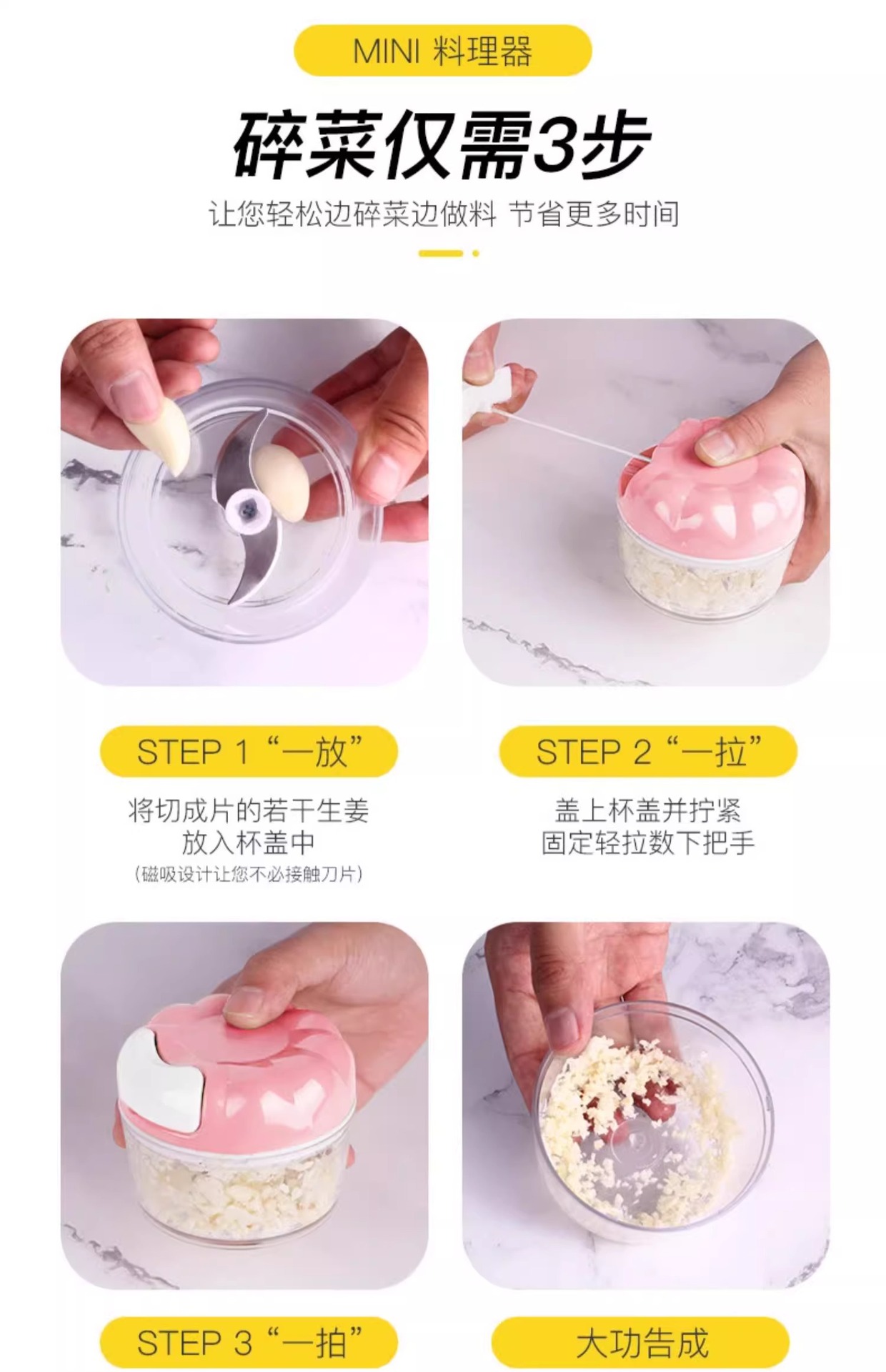 MINI 料理器

碎菜仅需3步

让您轻松边碎菜边做料 节省更多时间

STEP 1 “一放”

将切成片的若干生姜
放入杯盖中
(磁吸设计让您不必接触刀片)

STEP 2 “一拉”

盖上杯盖并拧紧
固定轻拉数下把手

STEP 3 “一拍”

大功告成