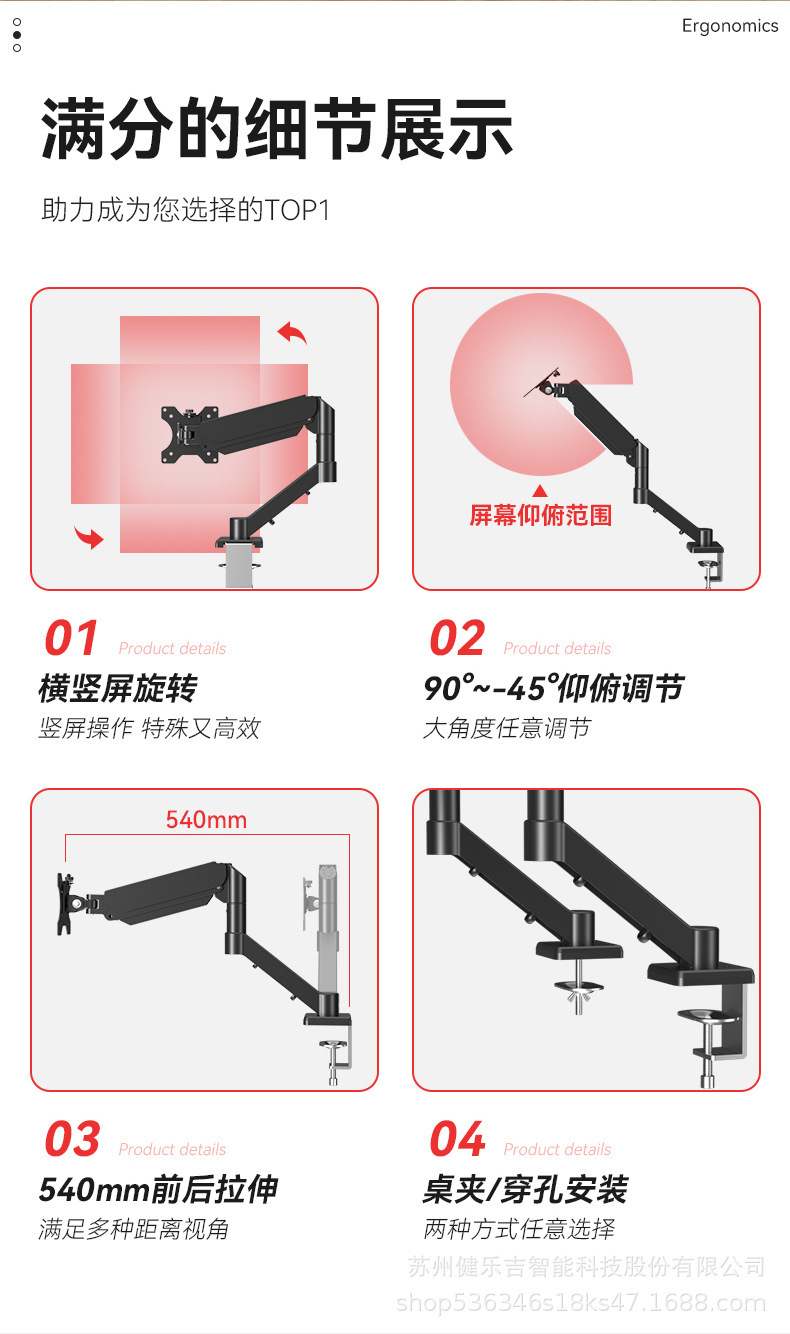 Ergonomics

满分的细节展示

助力成为您选择的TOP1

屏幕仰俯范围

01 Product details

横竖屏旋转

竖屏操作 特殊又高效

02 Product details

90°~-45°仰俯调节

大角度任意调节

540mm

03 Product details

540mm前后拉伸

满足多种距离视角

04 Product details

桌夹/穿孔安装

两种方式任意选择

苏州健乐吉智能科技股份有限公司

shop536346s18ks47.1688.com