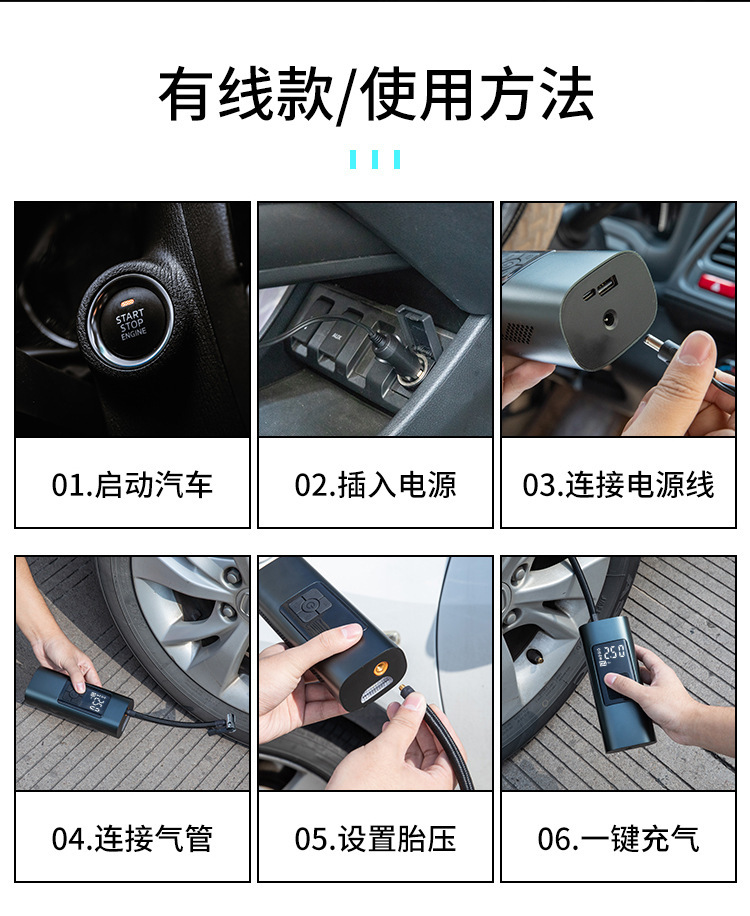 有线款/使用方法

START
STOP
ENGINE

01.启动汽车

02.插入电源

03.连接电源线

04.连接气管

05.设置胎压

250

06.一键充气