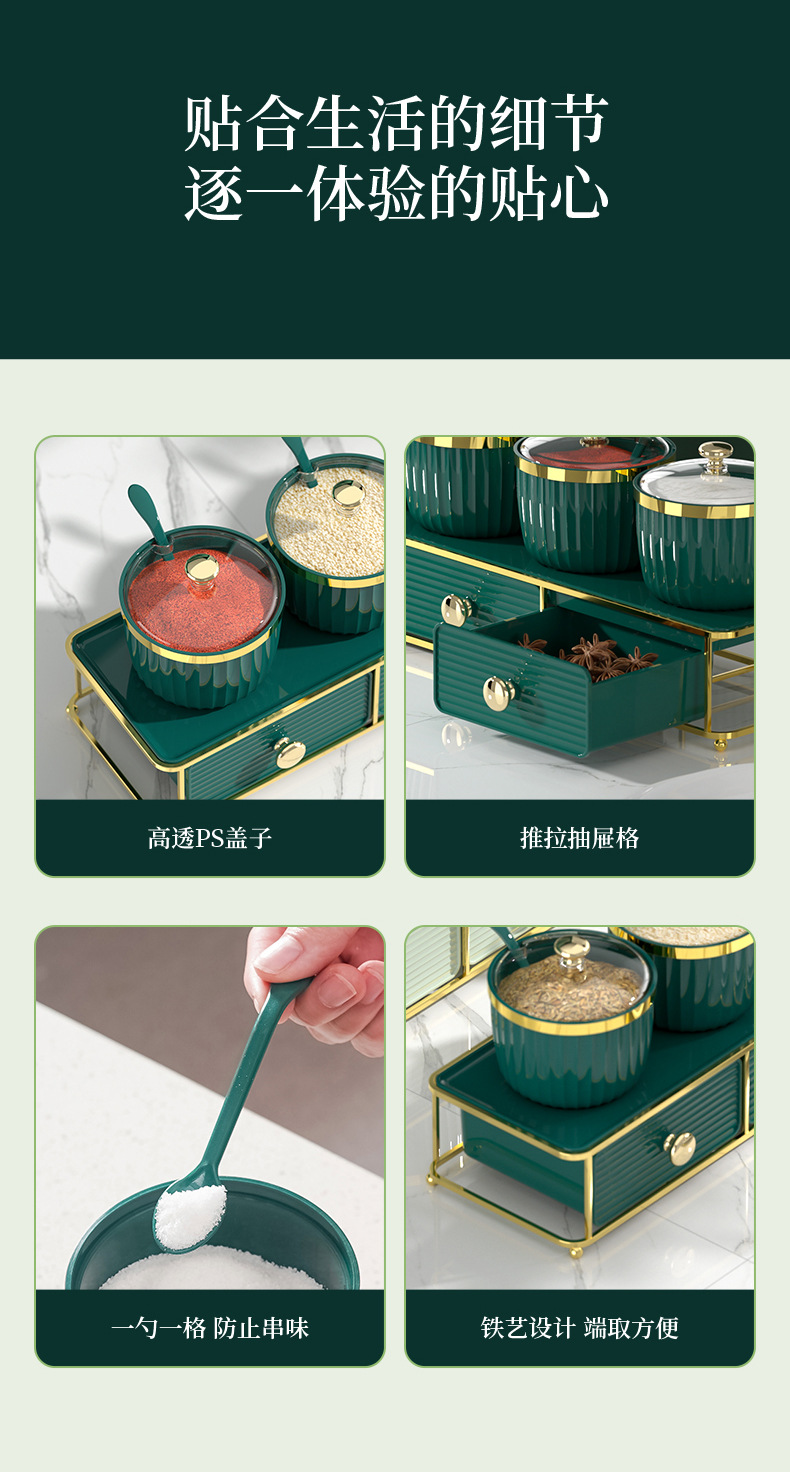 贴合生活的细节
逐一体验的贴心

高透PS盖子

推拉抽屉格

一勺一格 防止串味

铁艺设计 端取方便