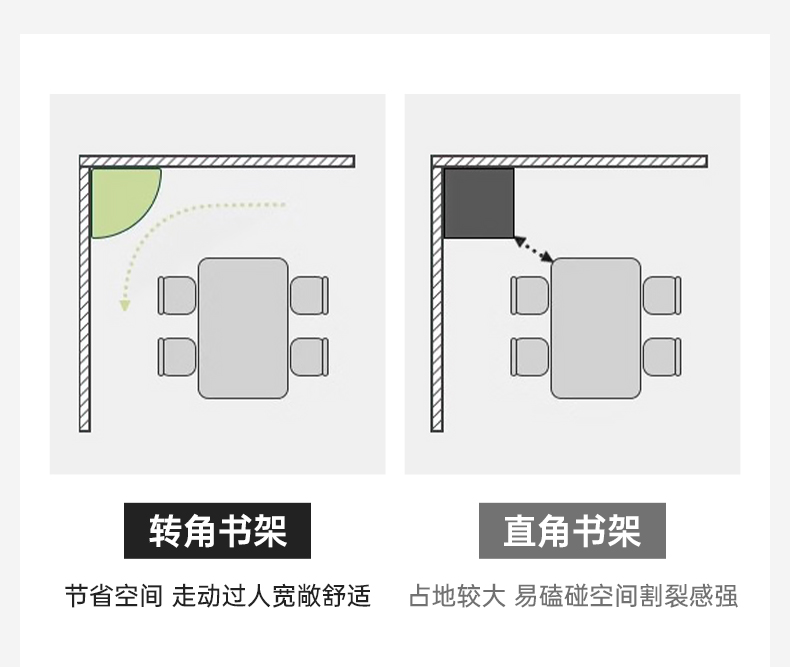 转角书架

节省空间 走动过人宽敞舒适

直角书架

占地较大 易磕碰空间割裂感强