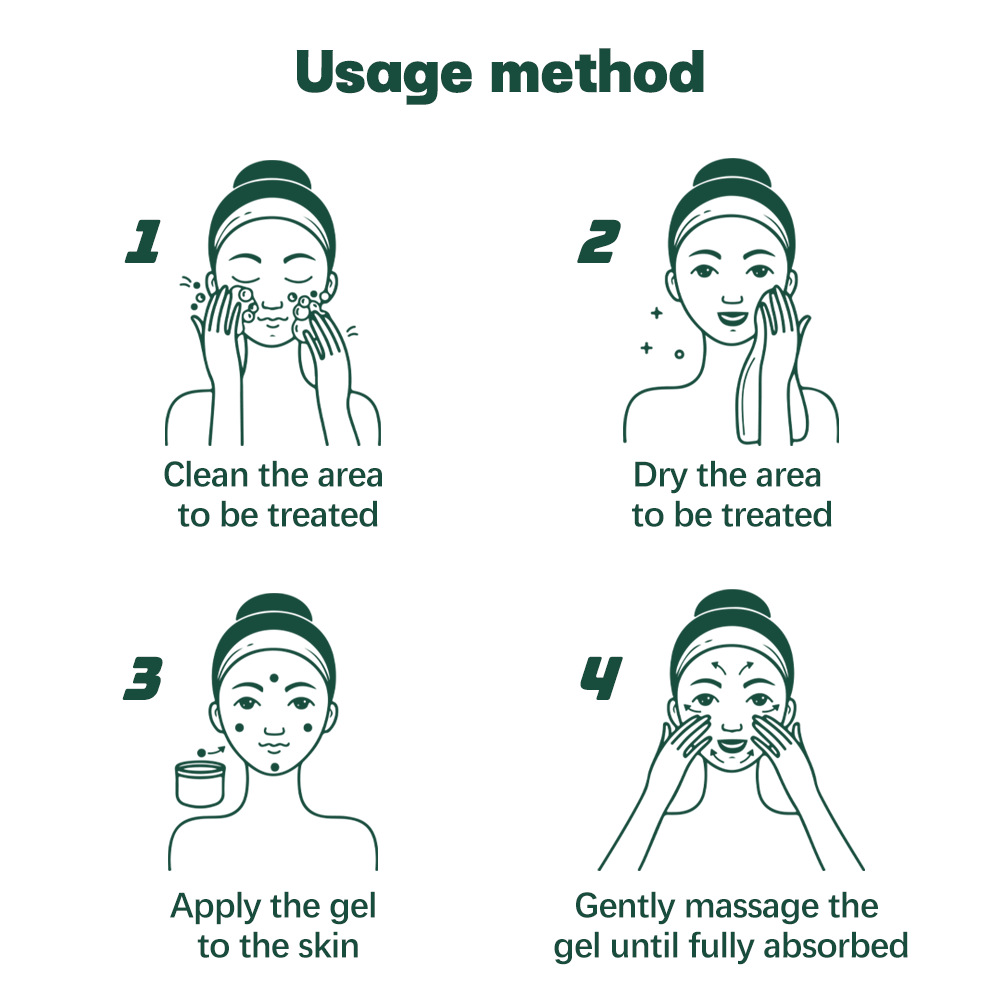 Usage method

1

Clean the area to be treated

2

Dry the area to be treated

3

Apply the gel to the skin

4

Gently massage the gel until fully absorbed