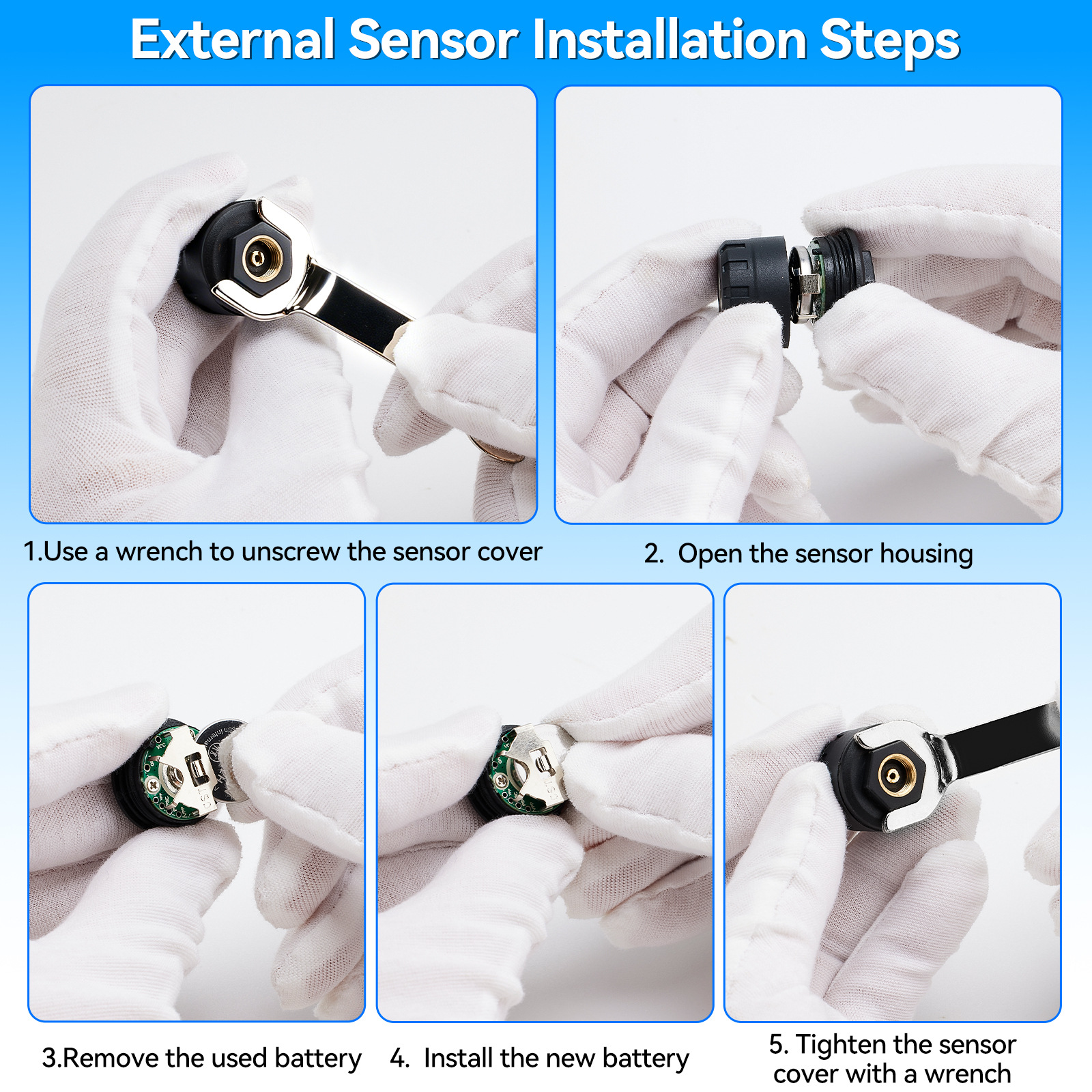 External Sensor Installation Steps

1.Use a wrench to unscrew the sensor cover

2. Open the sensor housing

3.Remove the used battery

4. Install the new battery

5. Tighten the sensor cover with a wrench