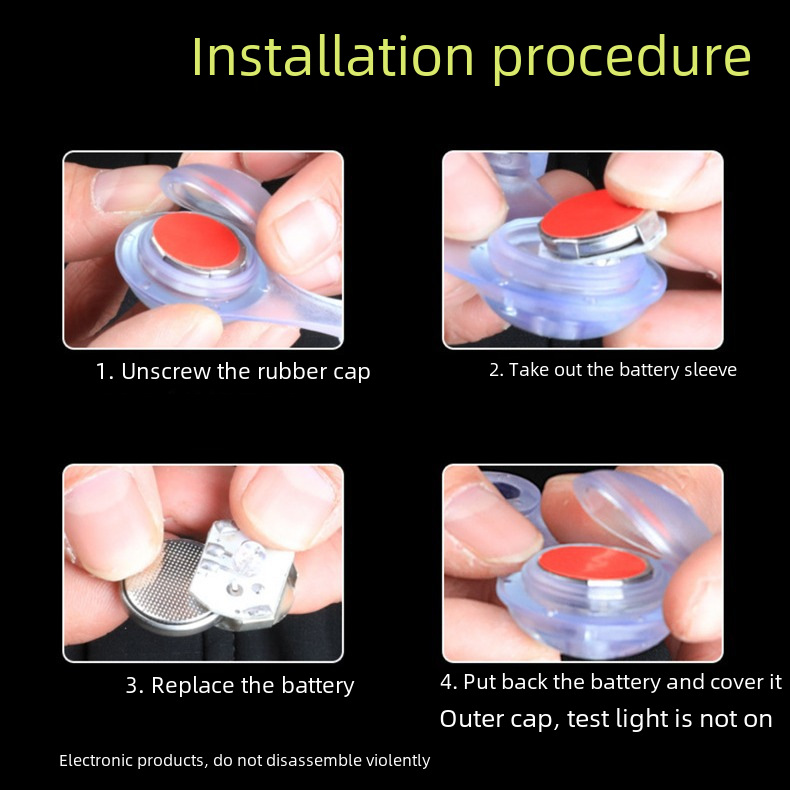 Installation procedure

1. Unscrew the rubber cap

2. Take out the battery sleeve

3. Replace the battery

4. Put back the battery and cover it
Outer cap, test light is not on

Electronic products, do not disassemble violently