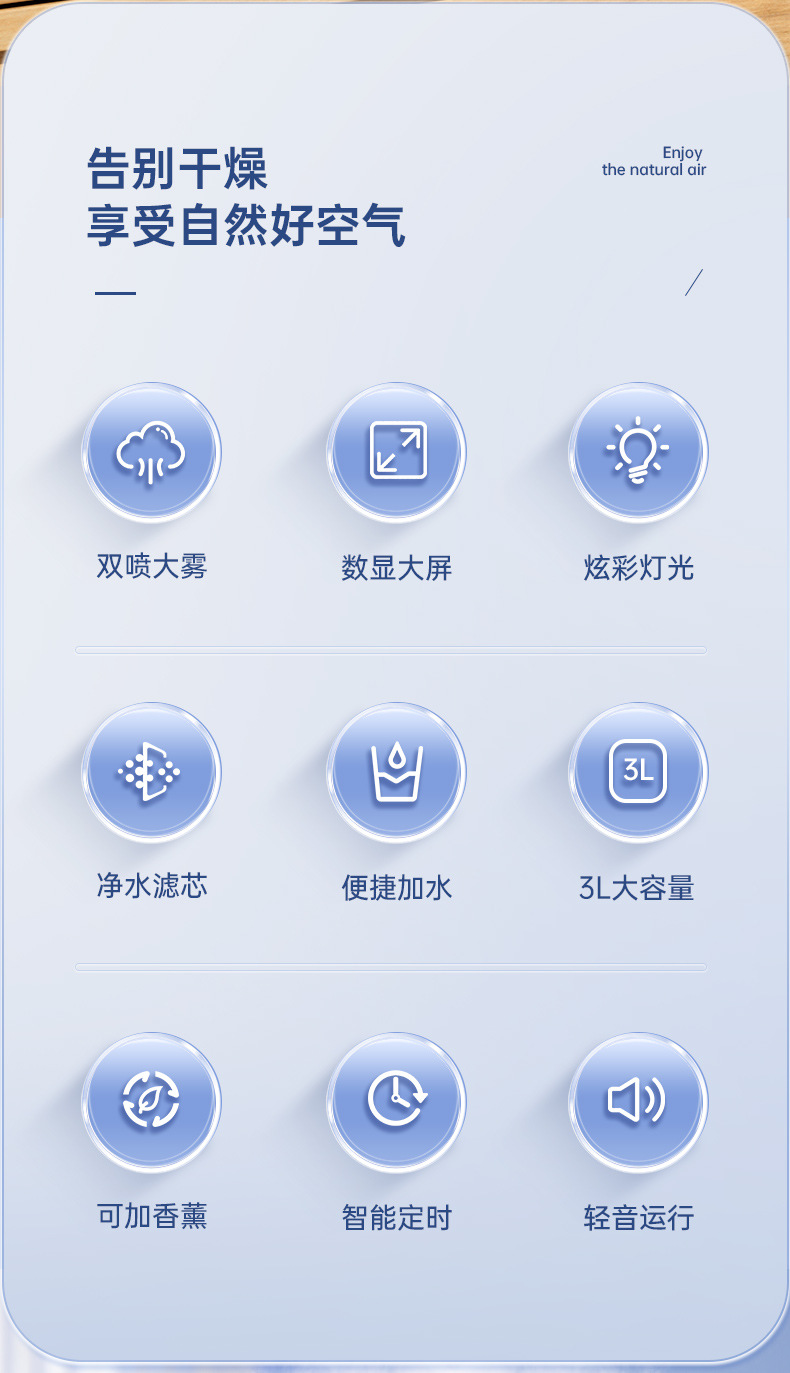 告别干燥
享受自然好空气

Enjoy
the natural air

双喷大雾

数显大屏

炫彩灯光

净水滤芯

便捷加水

3L

3L大容量

可加香薰

智能定时

轻音运行