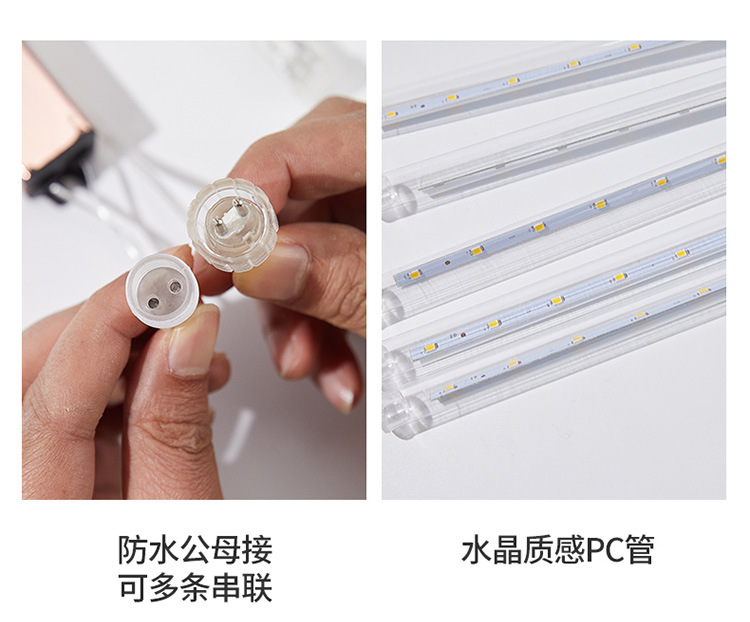 防水公母接
可多条串联

水晶质感PC管