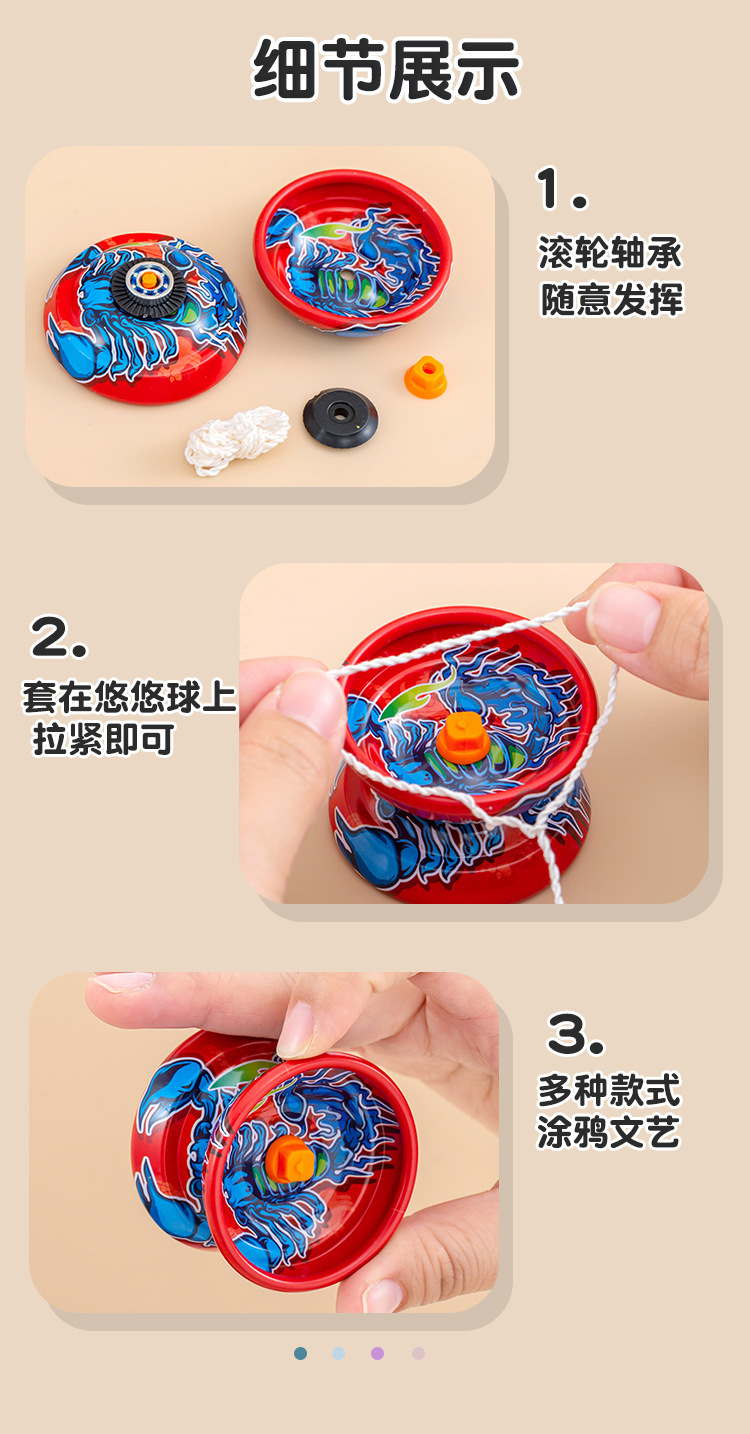 细节展示

1.
滚轮轴承
随意发挥

2.
套在悠悠球上
拉紧即可

3.
多种款式
涂鸦文艺