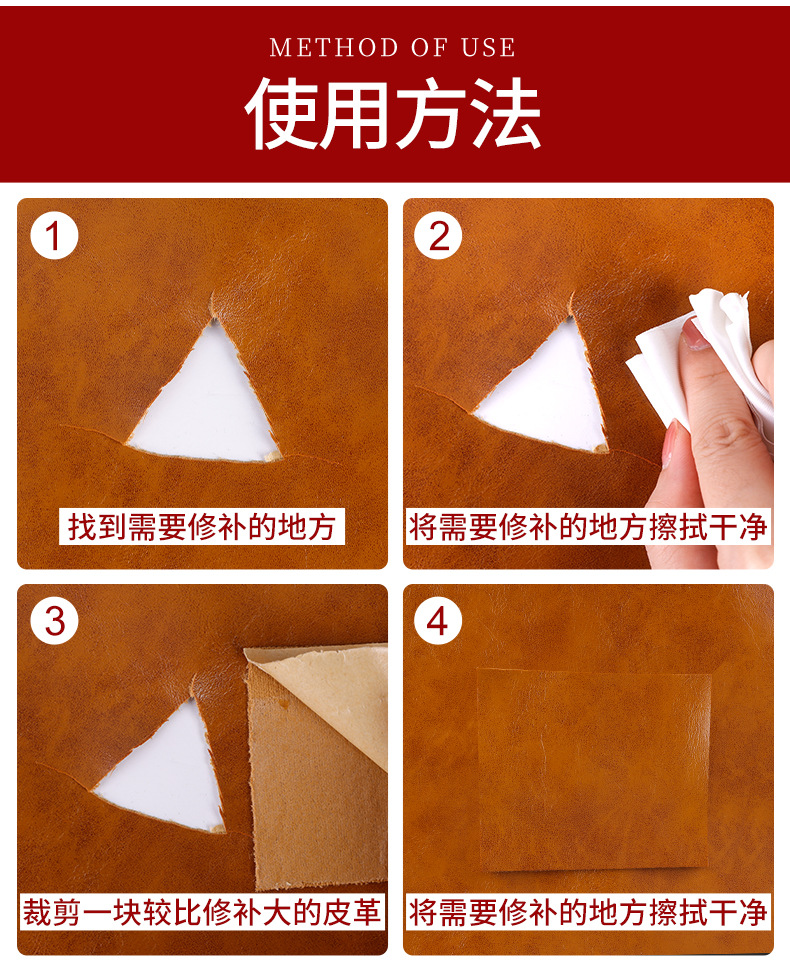 METHOD OF USE
使用方法

1
找到需要修补的地方

2
将需要修补的地方擦拭干净

3
裁剪一块较比修补大的皮革

4
将需要修补的地方擦拭干净