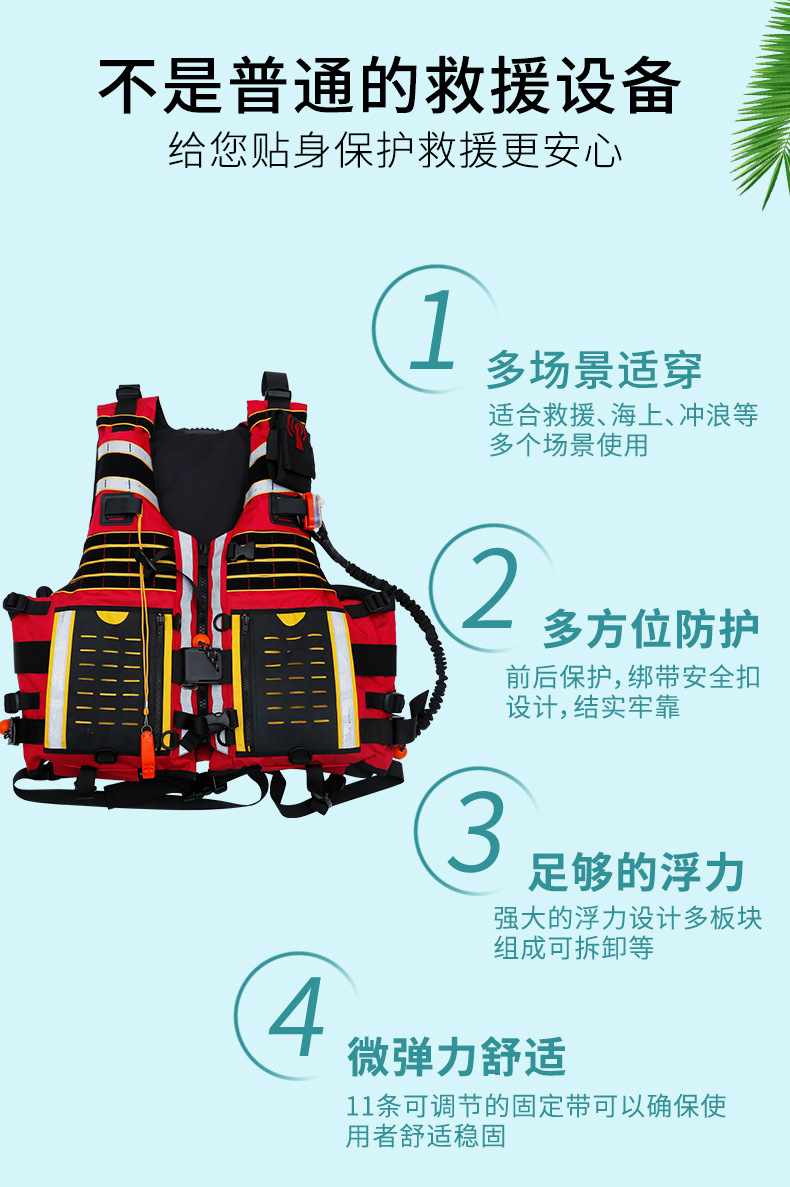 不是普通的救援设备
给您贴身保护救援更安心

1
多场景适穿
适合救援、海上、冲浪等多个场景使用

2
多方位防护
前后保护，绑带安全扣设计，结实牢靠

3
足够的浮力
强大的浮力设计多板块组成可拆卸等

4
微弹力舒适
11条可调节的固定带可以确保使用者舒适稳固