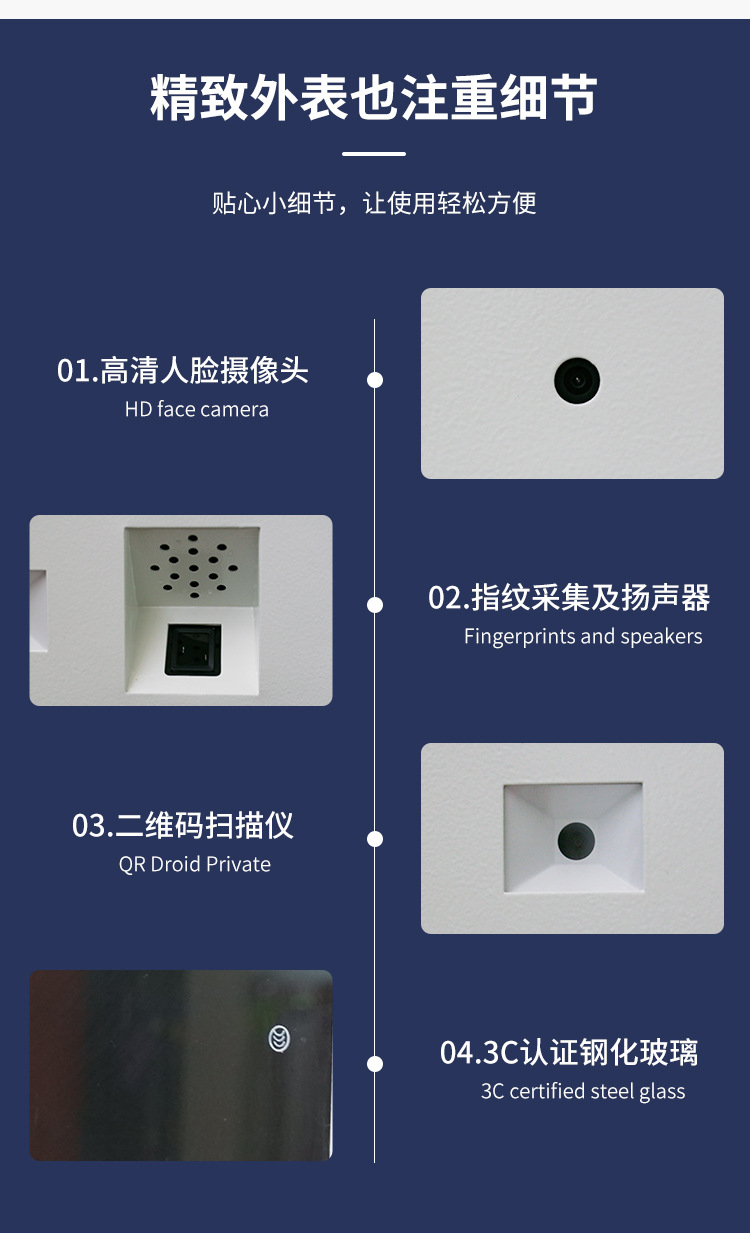 精致外表也注重细节

贴心小细节，让使用轻松方便

01.高清人脸摄像头
HD face camera

02.指纹采集及扬声器
Fingerprints and speakers

03.二维码扫描仪
QR Droid Private

04.3C认证钢化玻璃
3C certified steel glass