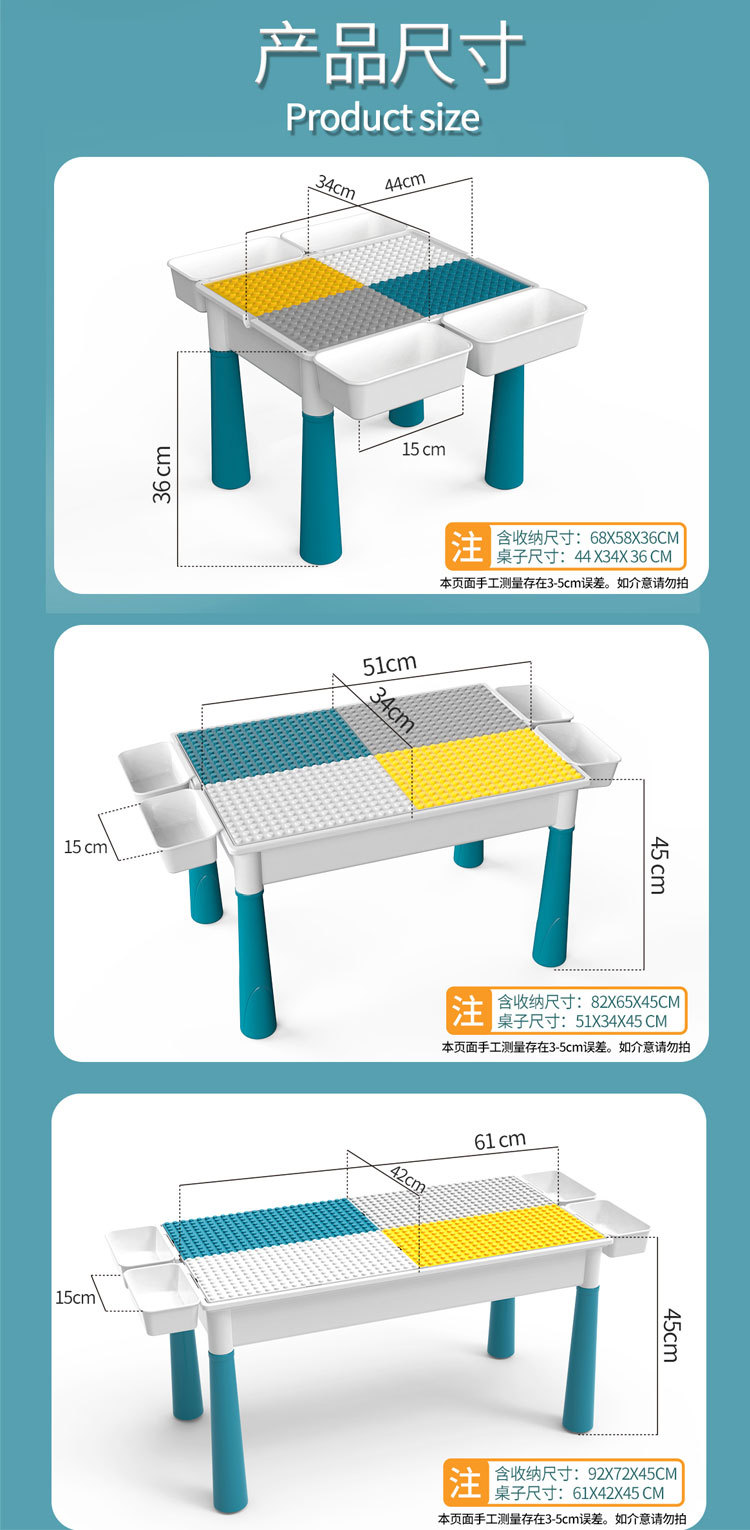 产品尺寸
Product size

34cm 44cm

15 cm

36 cm

注 含收纳尺寸：68X58X36CM
桌子尺寸：44 X34X 36 CM
本页面手工测量存在3-5cm误差。如介意请勿拍

51cm
34cm

15 cm

45 cm

注 含收纳尺寸：82X65X45CM
桌子尺寸：51X34X45 CM
本页面手工测量存在3-5cm误差。如介意请勿拍

61 cm
42cm

15cm

45cm

注 含收纳尺寸：92X72X45CM
桌子尺寸：61X42X45 CM
本页面手工测量存在3-5cm误差。如介意请勿拍