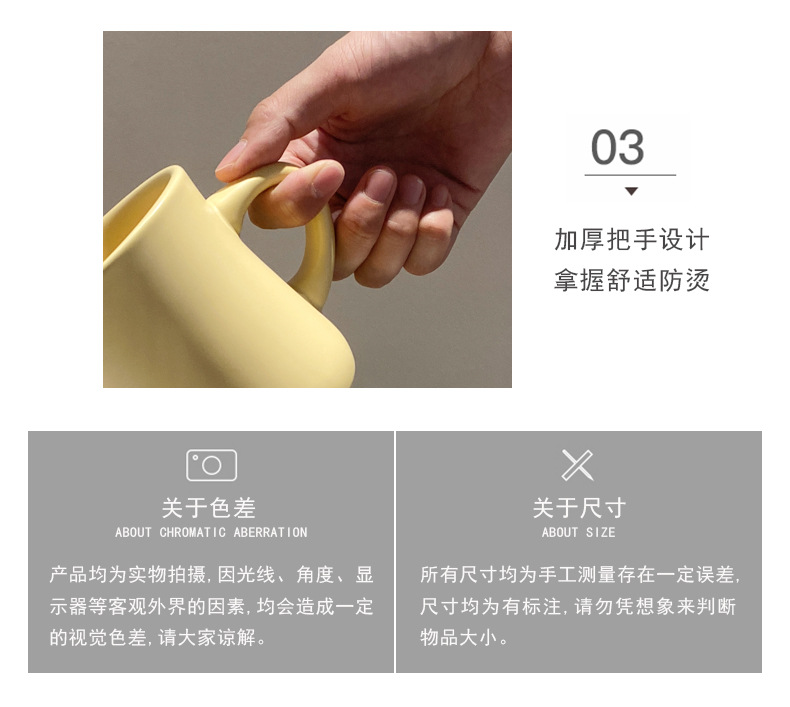 03

加厚把手设计
拿握舒适防烫

关于色差
ABOUT CHROMATIC ABERRATION

产品均为实物拍摄,因光线、角度、显示器等客观外界的因素,均会造成一定的视觉色差,请大家谅解。

关于尺寸
ABOUT SIZE

所有尺寸均为手工测量存在一定误差,尺寸均为有标注,请勿凭想象来判断物品大小。