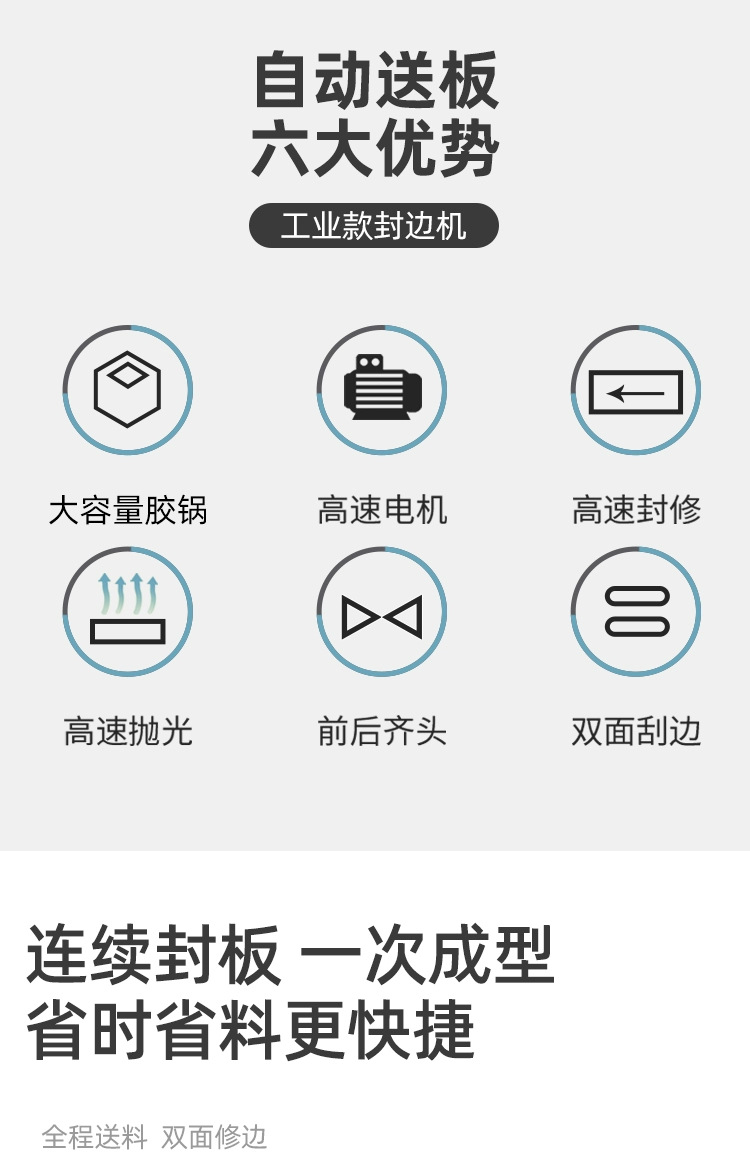 自动送板
六大优势

工业款封边机

大容量胶锅

高速电机

高速封修

高速抛光

前后齐头

双面刮边

连续封板 一次成型
省时省料更快捷

全程送料 双面修边