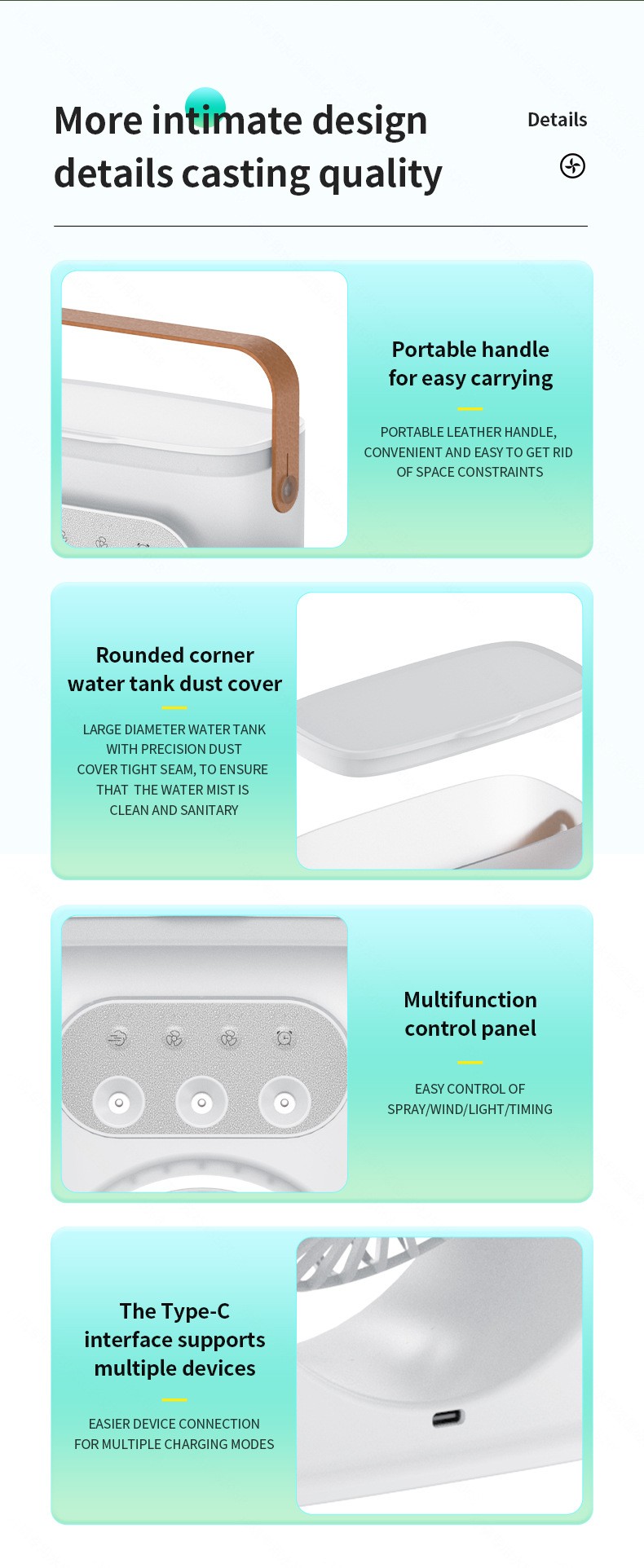 More intimate design details casting quality

Details

Portable handle for easy carrying

PORTABLE LEATHER HANDLE, CONVENIENT AND EASY TO GET RID OF SPACE CONSTRAINTS

Rounded corner water tank dust cover

LARGE DIAMETER WATER TANK WITH PRECISION DUST COVER TIGHT SEAM, TO ENSURE THAT THE WATER MIST IS CLEAN AND SANITARY

Multifunction control panel

EASY CONTROL OF SPRAY/WIND/LIGHT/TIMING

The Type-C interface supports multiple devices

EASIER DEVICE CONNECTION FOR MULTIPLE CHARGING MODES