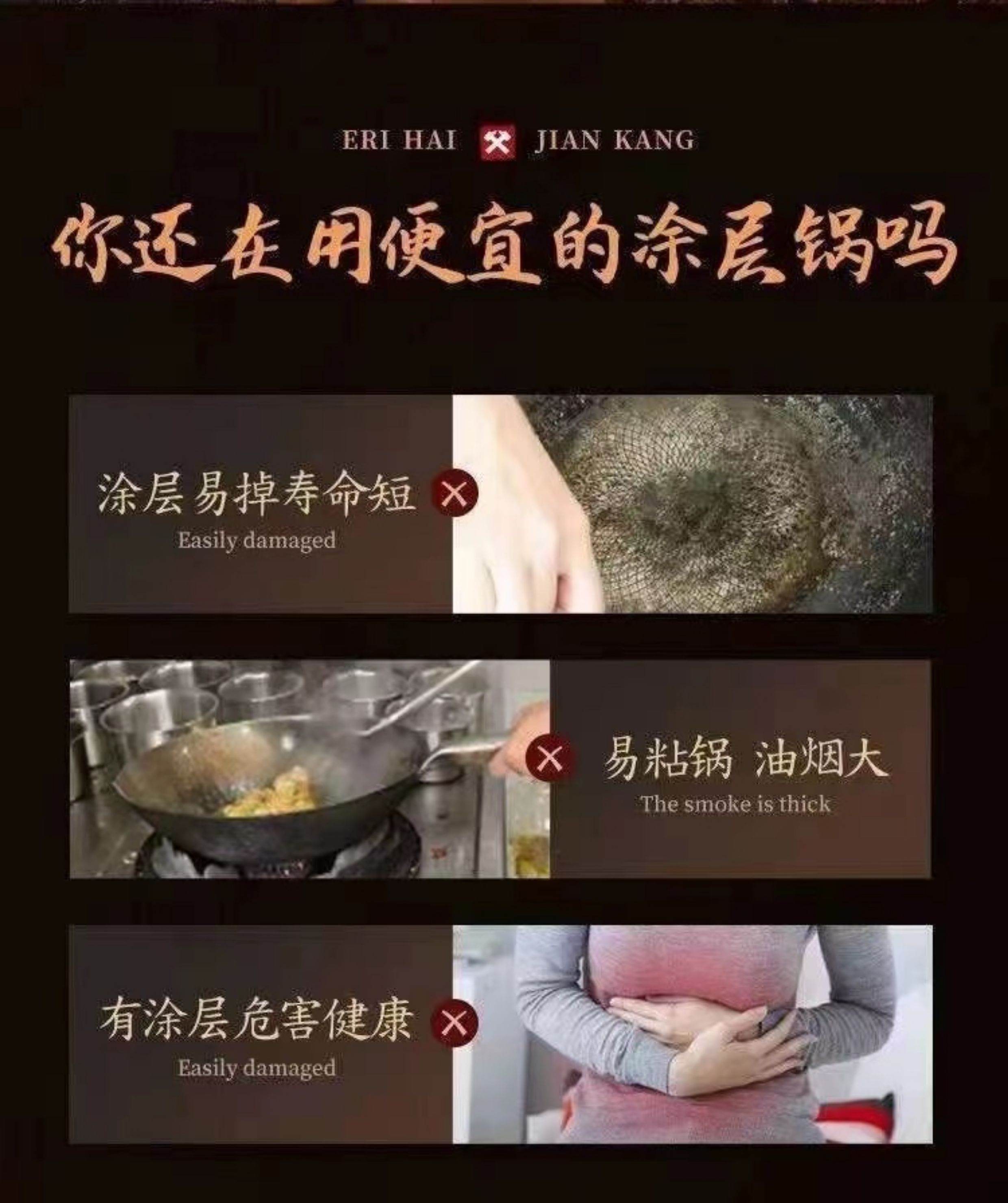 ERI HAI JIAN KANG

你还在用便宜的涂层锅吗

涂层易掉寿命短
Easily damaged

易粘锅 油烟大
The smoke is thick

有涂层危害健康
Easily damaged