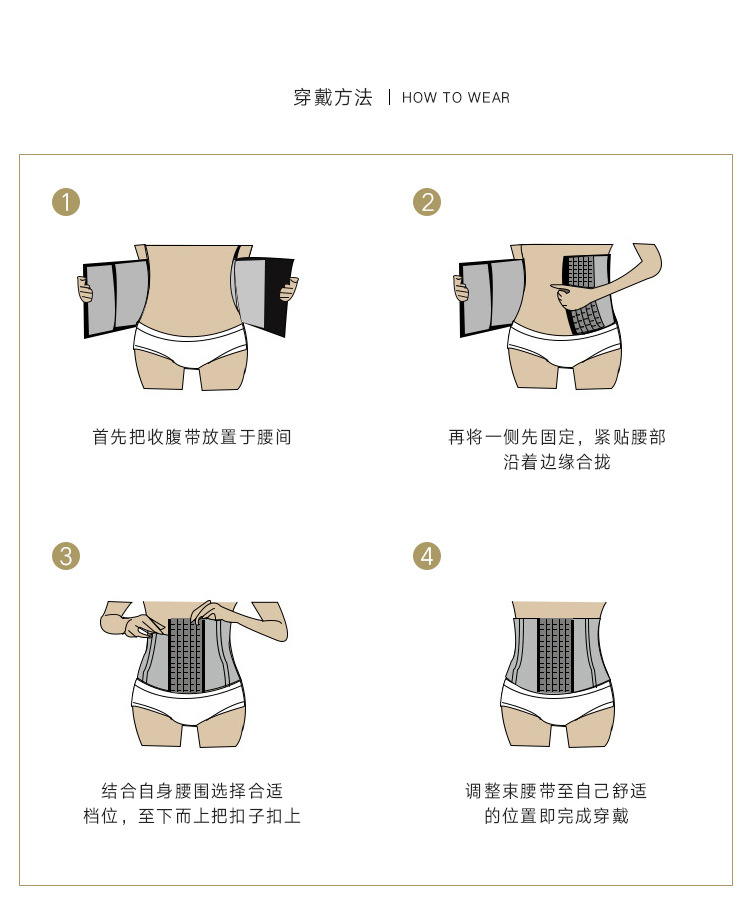 穿戴方法 | HOW TO WEAR

1

首先把收腹带放置于腰间

2

再将一侧先固定，紧贴腰部沿着边缘合拢

3

结合自身腰围选择合适档位，至下而上把扣子扣上

4

调整束腰带至自己舒适的位置即完成穿戴