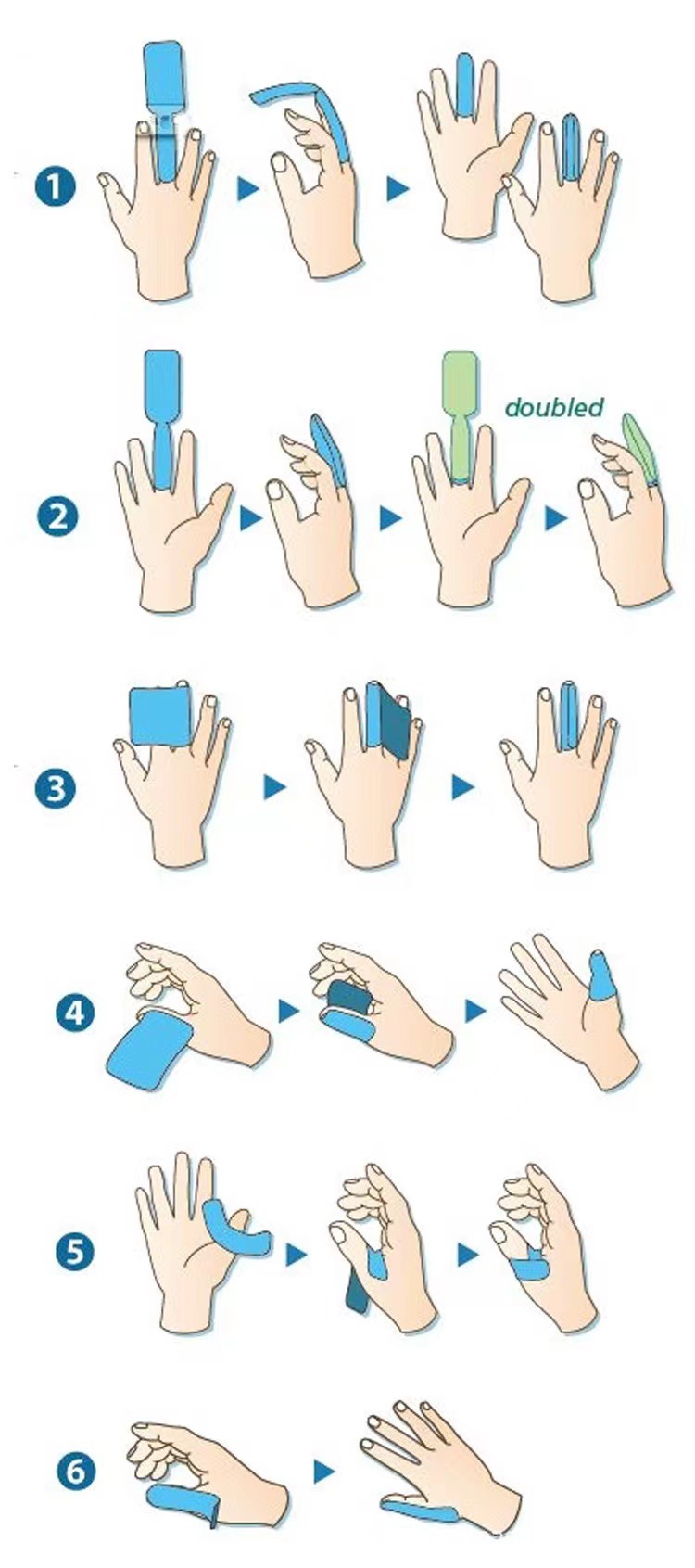 1

2

doubled

3

4

5

6