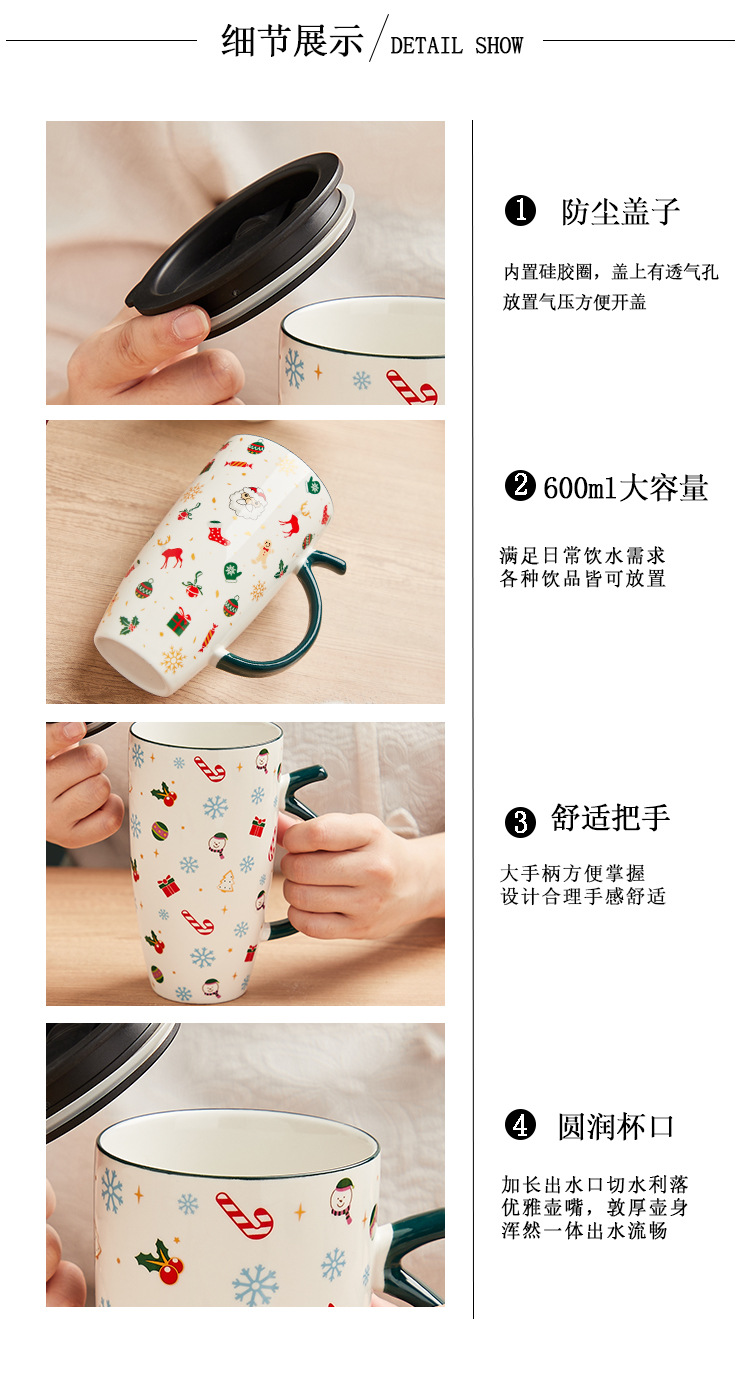 细节展示 / DETAIL SHOW

❶ 防尘盖子

内置硅胶圈，盖上有透气孔
放置气压方便开盖

❷ 600ml大容量

满足日常饮水需求
各种饮品皆可放置

❸ 舒适把手

大手柄方便掌握
设计合理手感舒适

❹ 圆润杯口

加长出水口切水利落
优雅壶嘴，敦厚壶身
浑然一体出水流畅