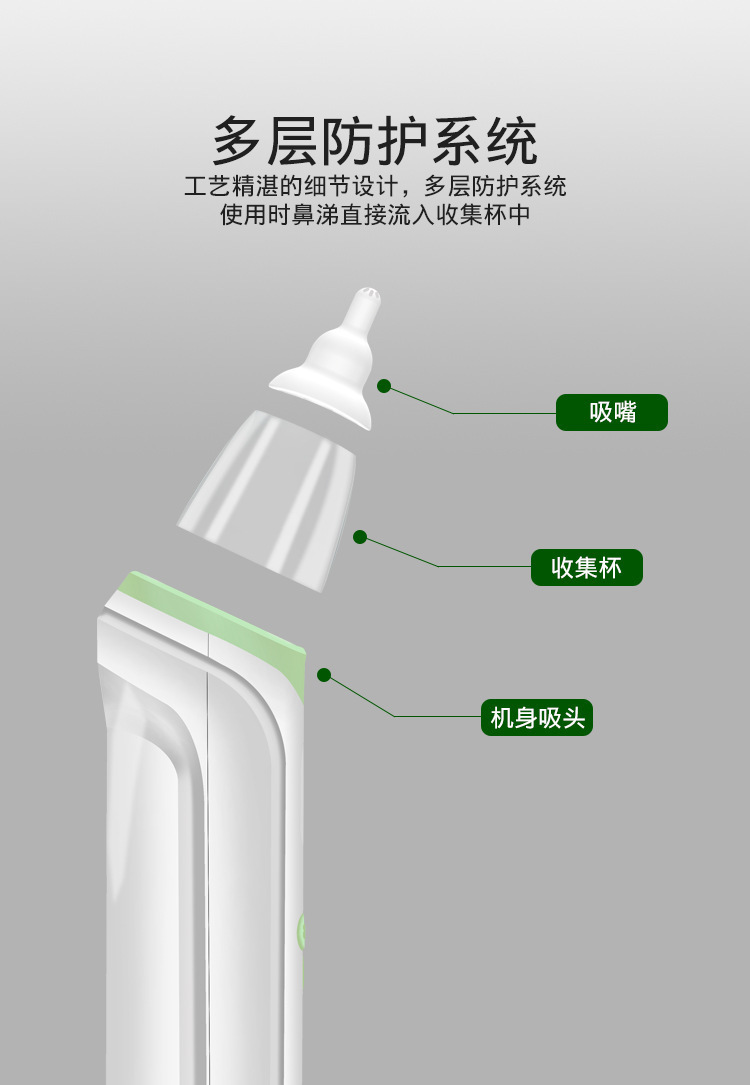 多层防护系统

工艺精湛的细节设计，多层防护系统
使用时鼻涕直接流入收集杯中

吸嘴

收集杯

机身吸头