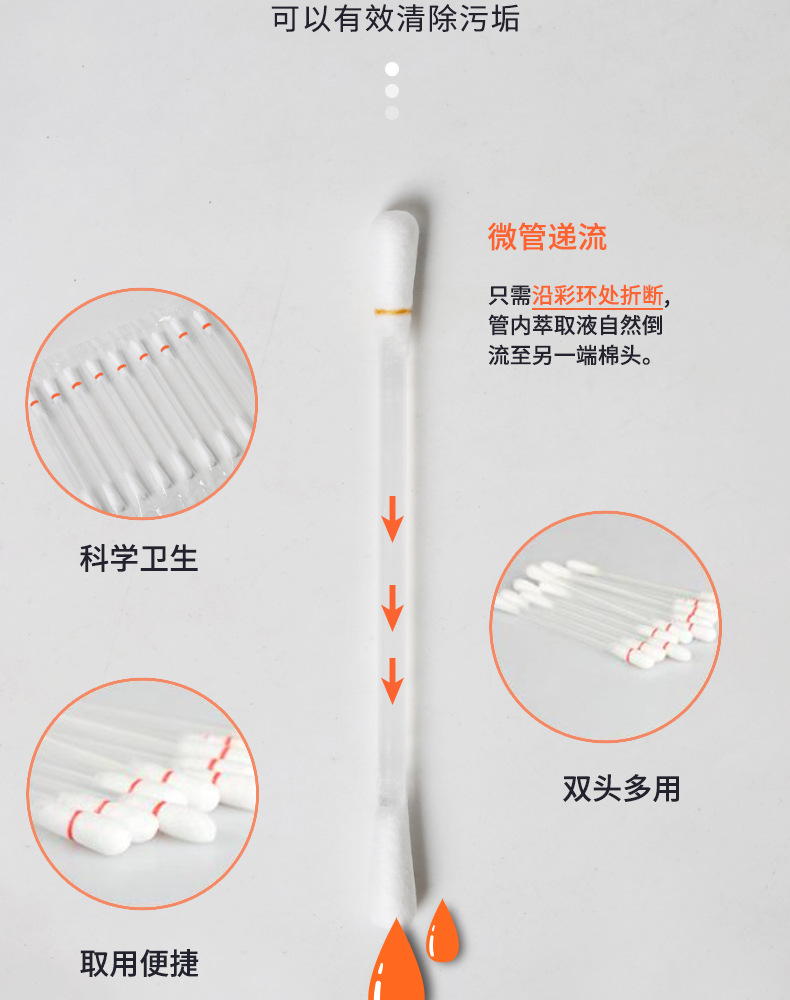 可以有效清除污垢

微管递流

只需沿彩环处折断，管内萃取液自然倒流至另一端棉头。

科学卫生

双头多用

取用便捷