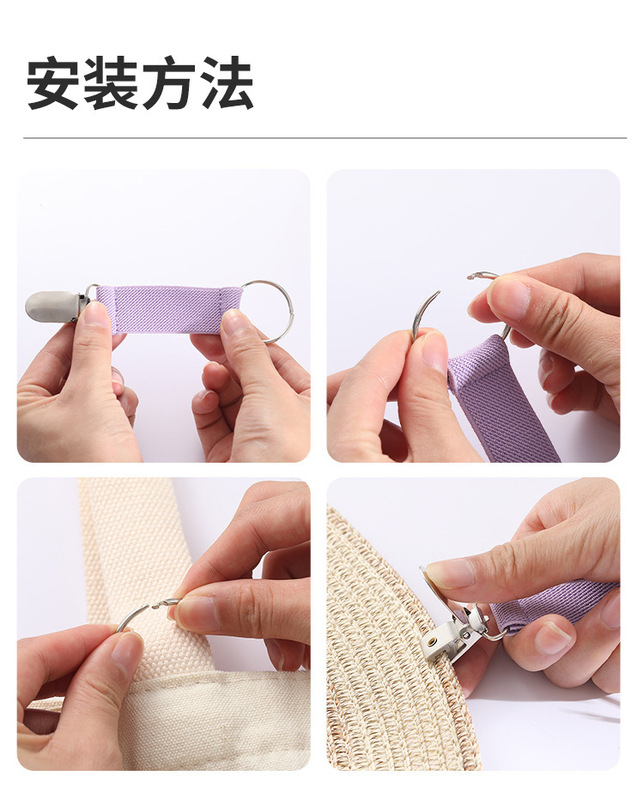 安装方法