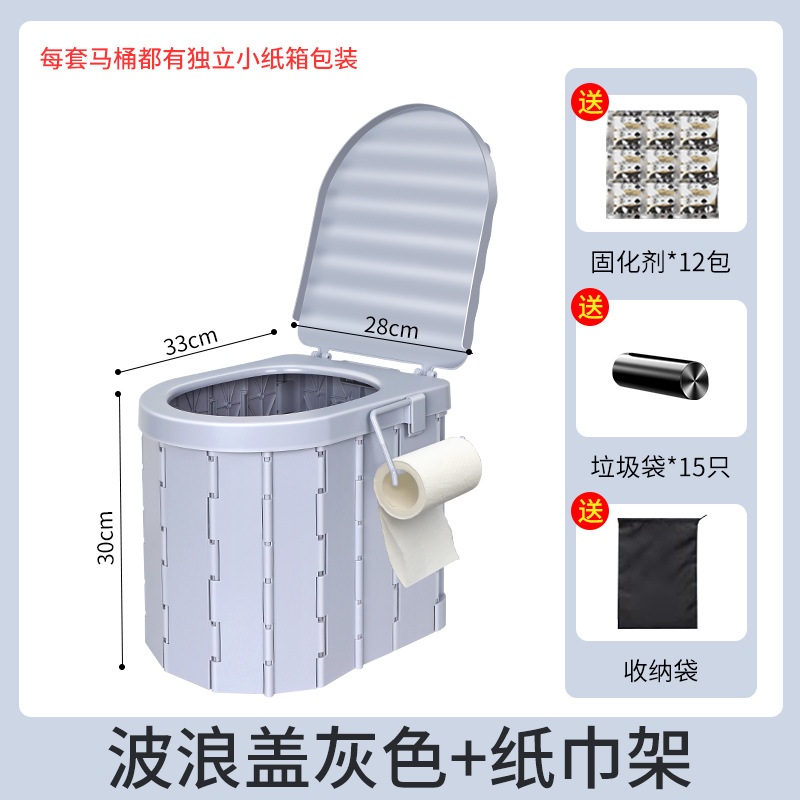 每套马桶都有独立小纸箱包装

33cm

28cm

30cm

送

固化剂*12包

送

垃圾袋*15只

送

收纳袋

波浪盖灰色+纸巾架