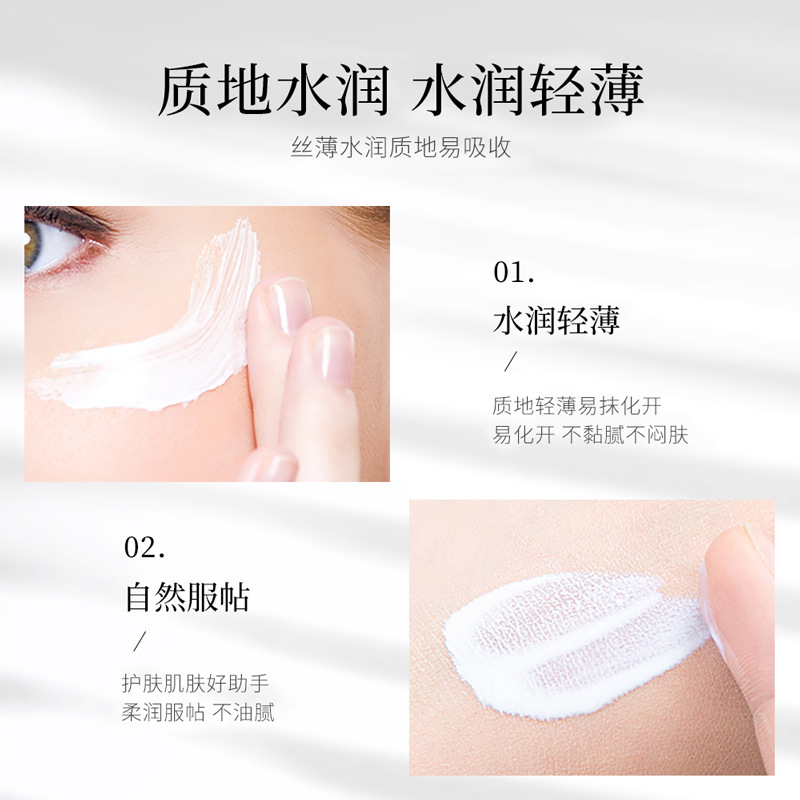 质地水润 水润轻薄

丝薄水润质地易吸收

01.

水润轻薄

/

质地轻薄易抹化开
易化开 不黏腻不闷肤

02.

自然服帖

/

护肤肌肤好助手
柔润服帖 不油腻