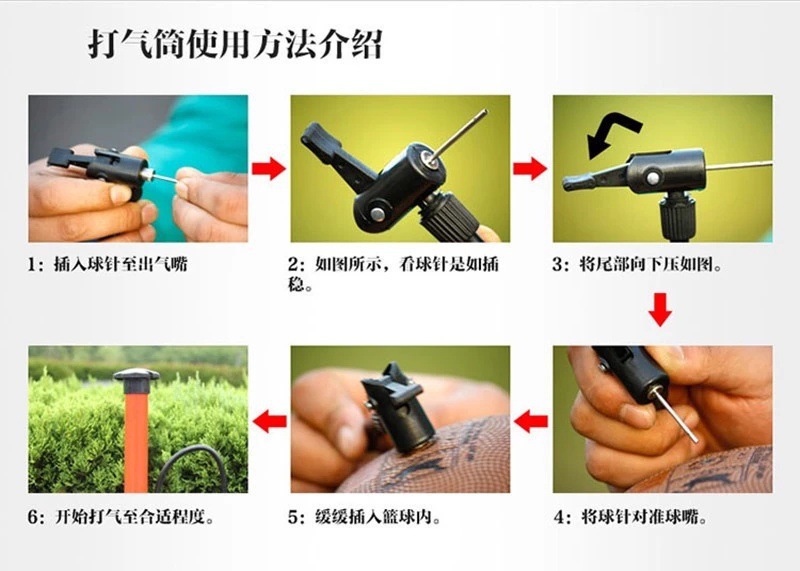 打气筒使用方法介绍

1：插入球针至出气嘴

2：如图所示，看球针是如插稳。

3：将尾部向下压如图。

4：将球针对准球嘴。

5：缓缓插入篮球内。

6：开始打气至合适程度。