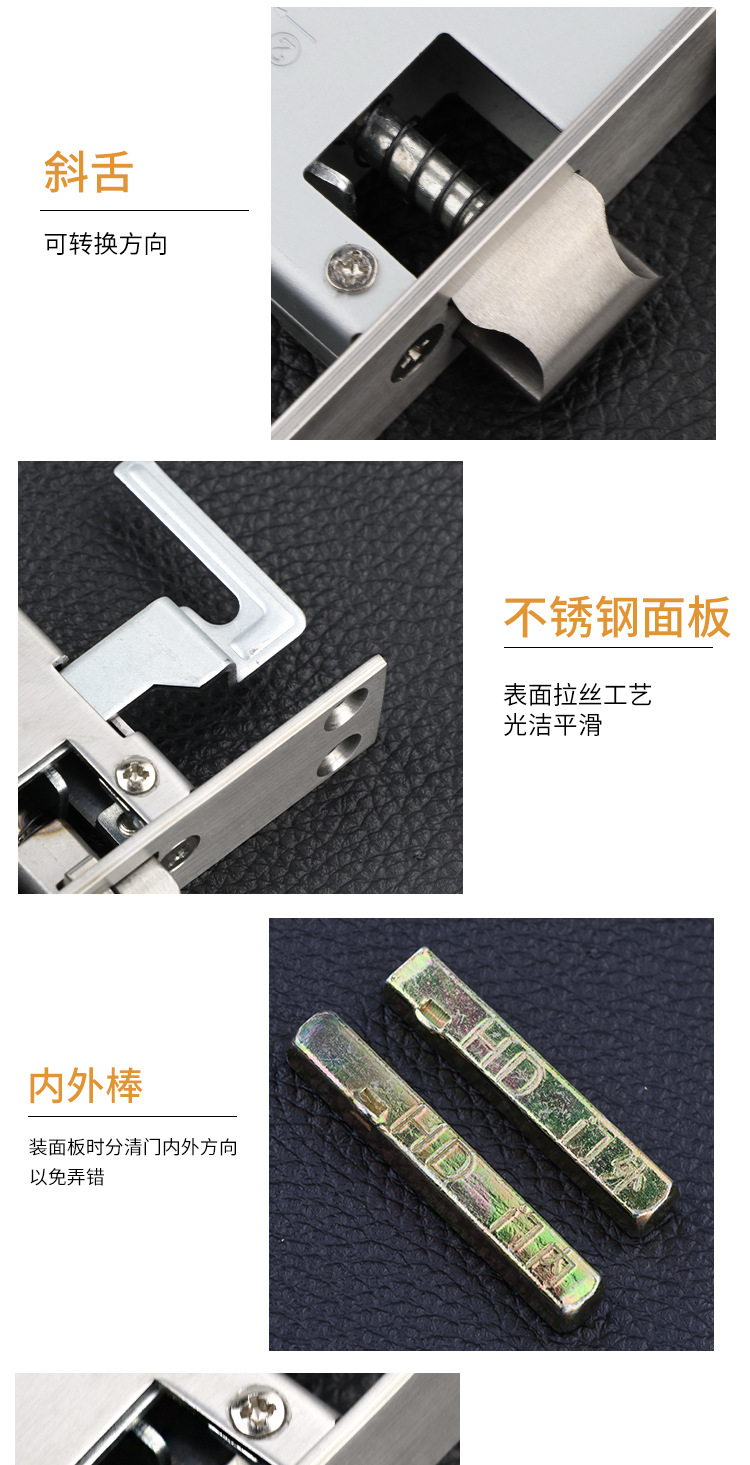 斜舌

可转换方向

不锈钢面板

表面拉丝工艺
光洁平滑

内外棒

装面板时分清门内外方向
以免弄错

HD 门外

HD 门内