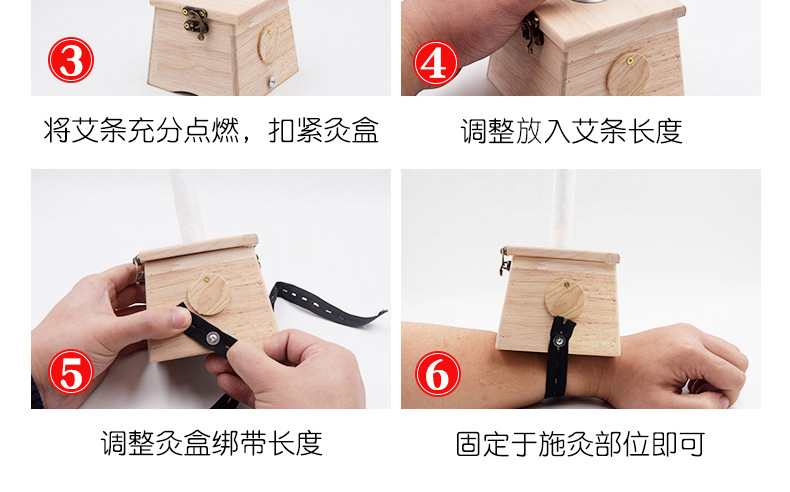 ③

将艾条充分点燃，扣紧灸盒

④

调整放入艾条长度

⑤

调整灸盒绑带长度

⑥

固定于施灸部位即可