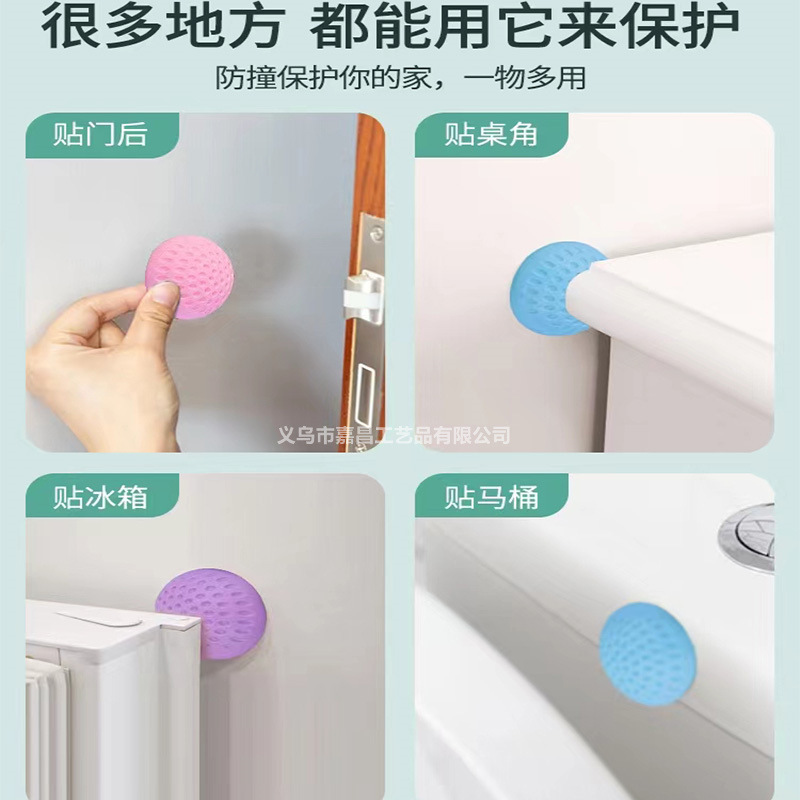 很多地方 都能用它来保护

防撞保护你的家，一物多用

贴门后

贴桌角

义乌市嘉昌工艺品有限公司

贴冰箱

贴马桶