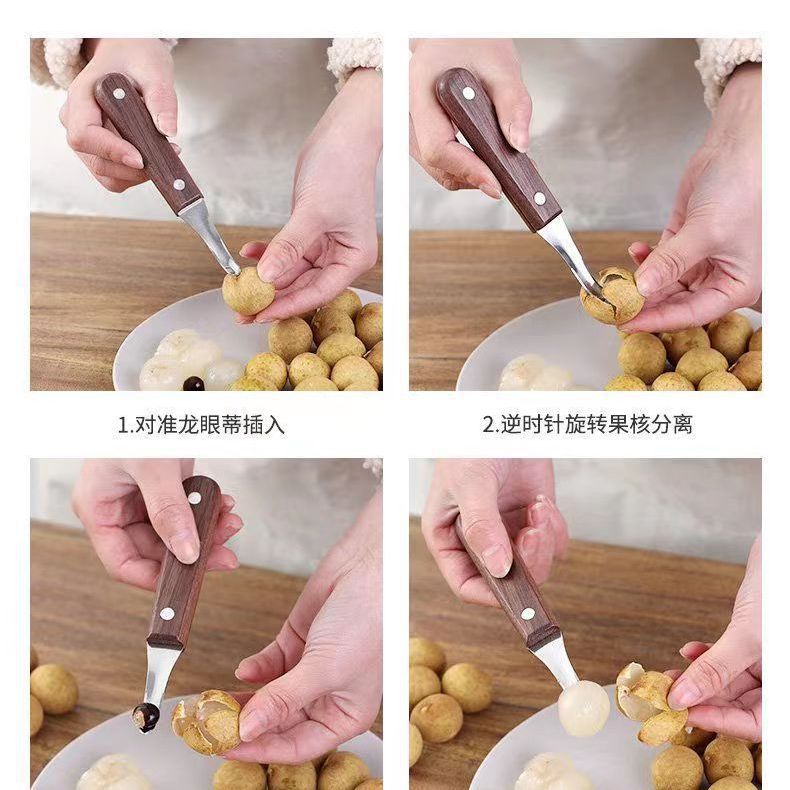 1.对准龙眼蒂插入

2.逆时针旋转果核分离