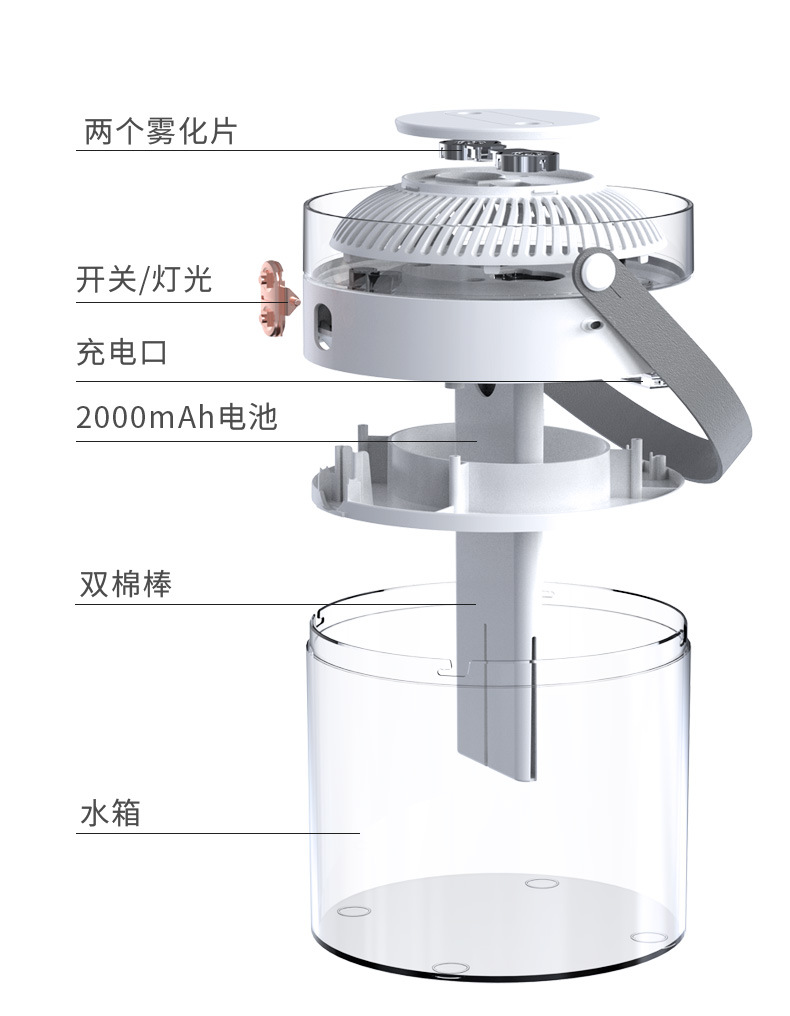 两个雾化片

开关/灯光

充电口

2000mAh电池

双棉棒

水箱