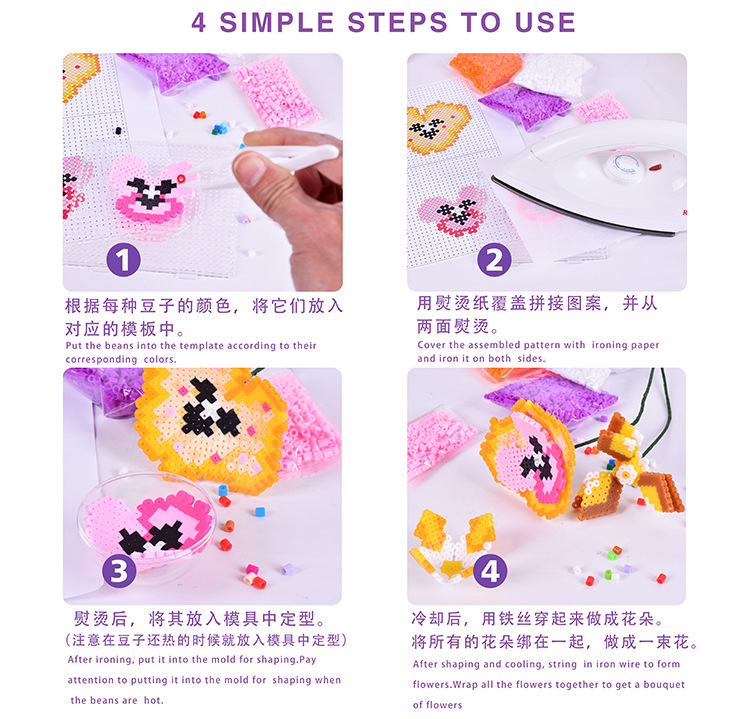 4 SIMPLE STEPS TO USE

1

根据每种豆子的颜色，将它们放入对应的模板中。
Put the beans into the template according to their corresponding colors.

2

用熨烫纸覆盖拼接图案，并从两面熨烫。
Cover the assembled pattern with ironing paper and iron it on both sides.

3

熨烫后，将其放入模具中定型。
（注意在豆子还热的时候就放入模具中定型）
After ironing, put it into the mold for shaping.Pay attention to putting it into the mold for shaping when the beans are hot.

4

冷却后，用铁丝穿起来做成花朵。
将所有的花朵绑在一起，做成一束花。
After shaping and cooling, string in iron wire to form flowers.Wrap all the flowers together to get a bouquet of flowers