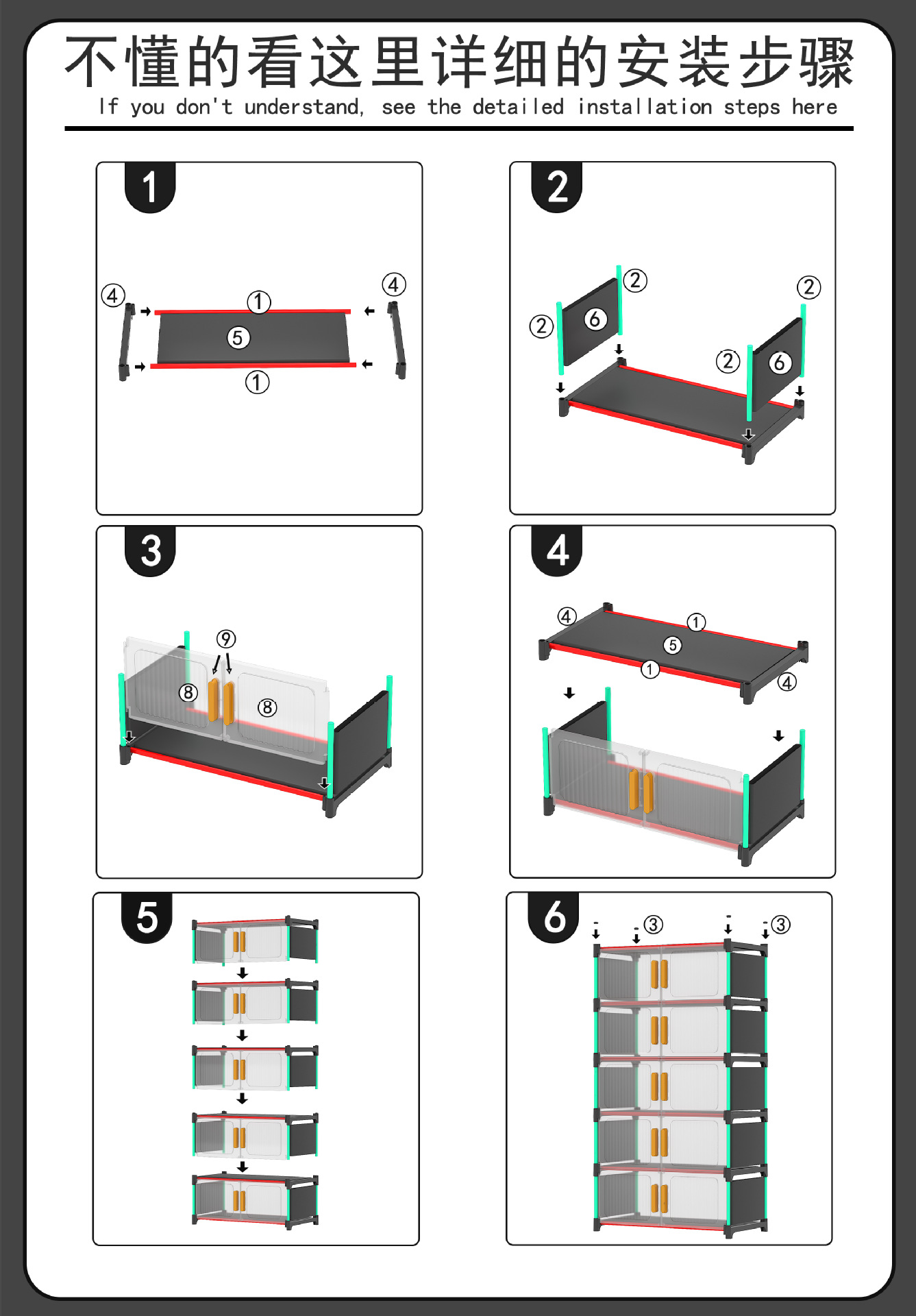 不懂的看这里详细的安装步骤
If you don't understand, see the detailed installation steps here

1
④ ① ④
⑤
①

2
② ②
② ⑥
② ⑥

3
⑨
⑧ ⑧

4
④ ①
⑤
①
④

5

6
③ ③