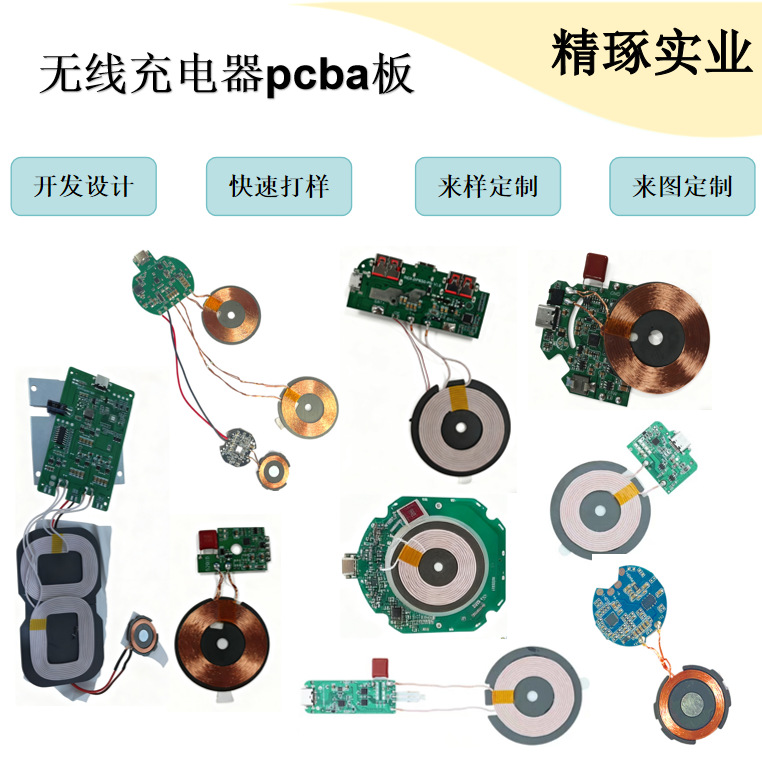 无线充电器pcba板

精琢实业

开发设计

快速打样

来样定制

来图定制