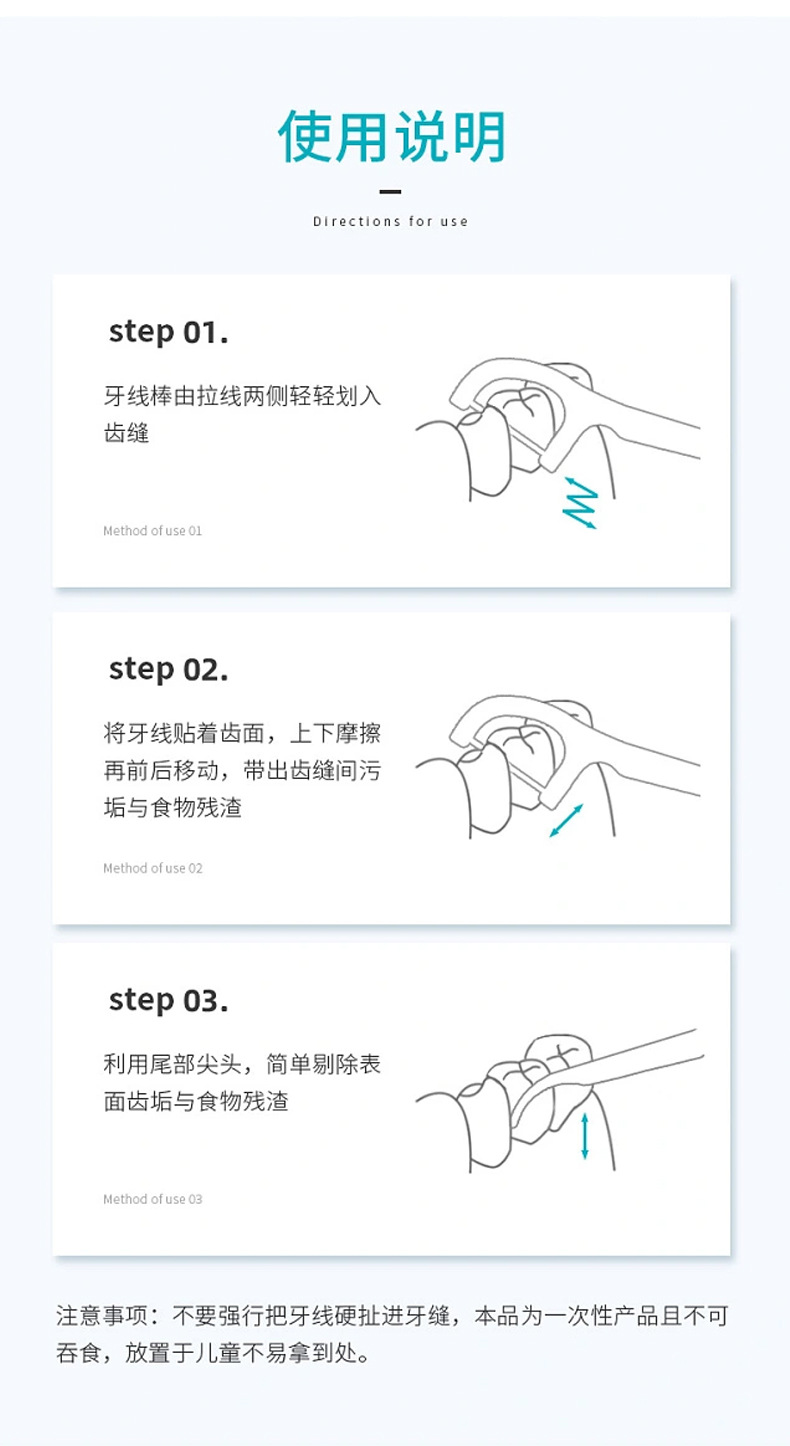 使用说明

Directions for use

step 01.

牙线棒由拉线两侧轻轻划入齿缝

Method of use 01

step 02.

将牙线贴着齿面，上下摩擦再前后移动，带出齿缝间污垢与食物残渣

Method of use 02

step 03.

利用尾部尖头，简单剔除表面齿垢与食物残渣

Method of use 03

注意事项：不要强行把牙线硬扯进牙缝，本品为一次性产品且不可吞食，放置于儿童不易拿到处。